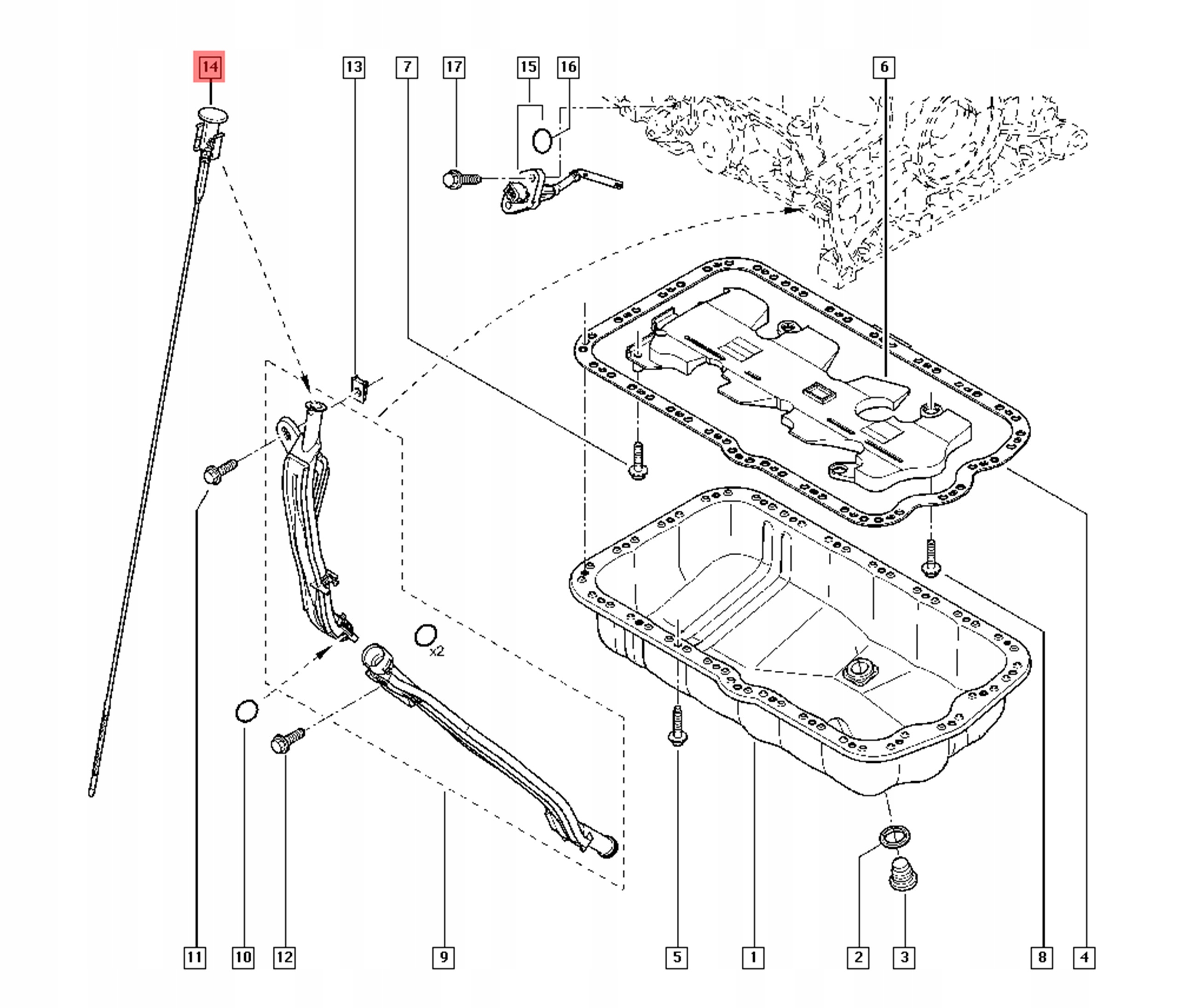 14
13
7
17
15
16
6
x2
11
10
12
9
5
1
2
3
8
4