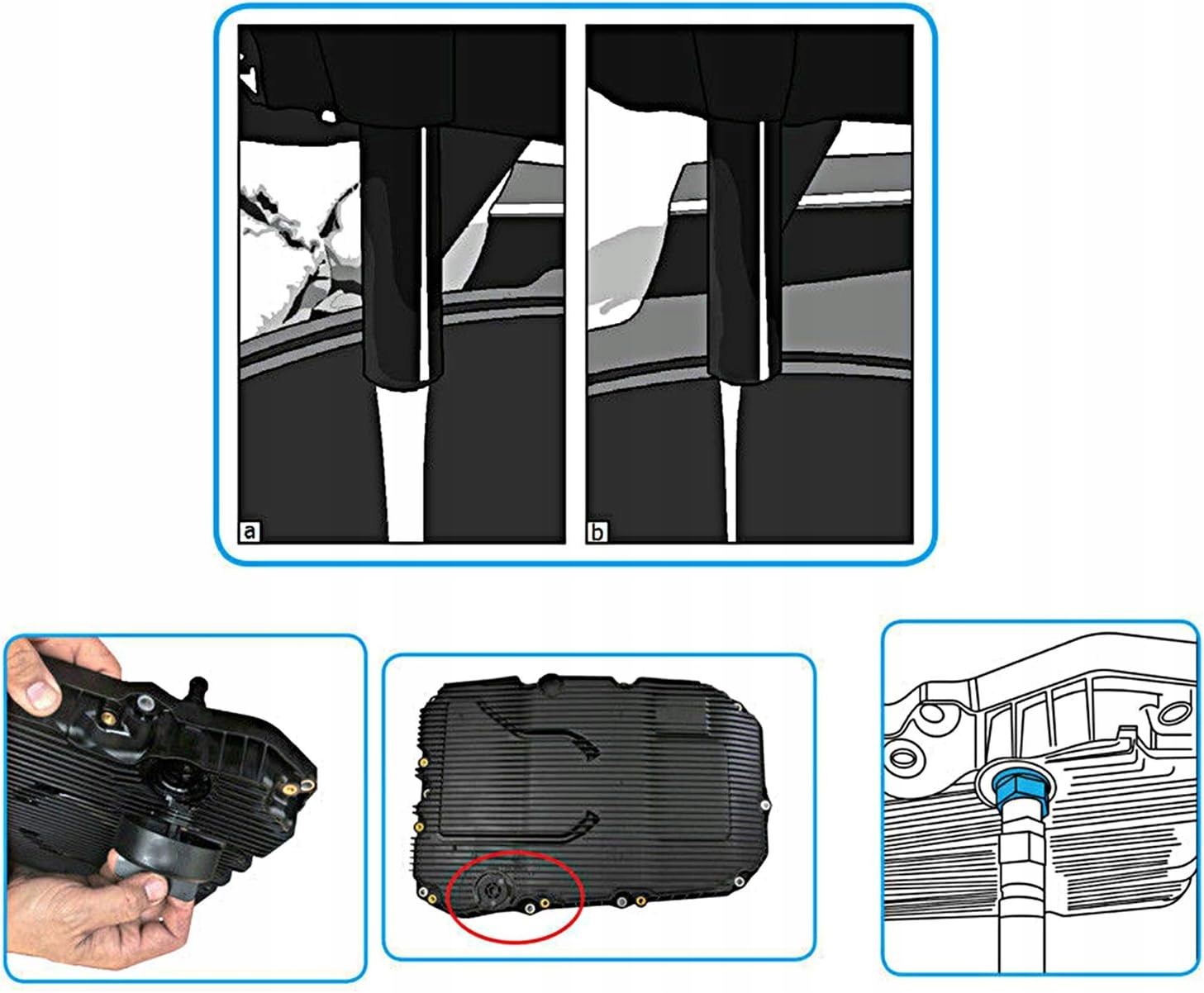 a

b