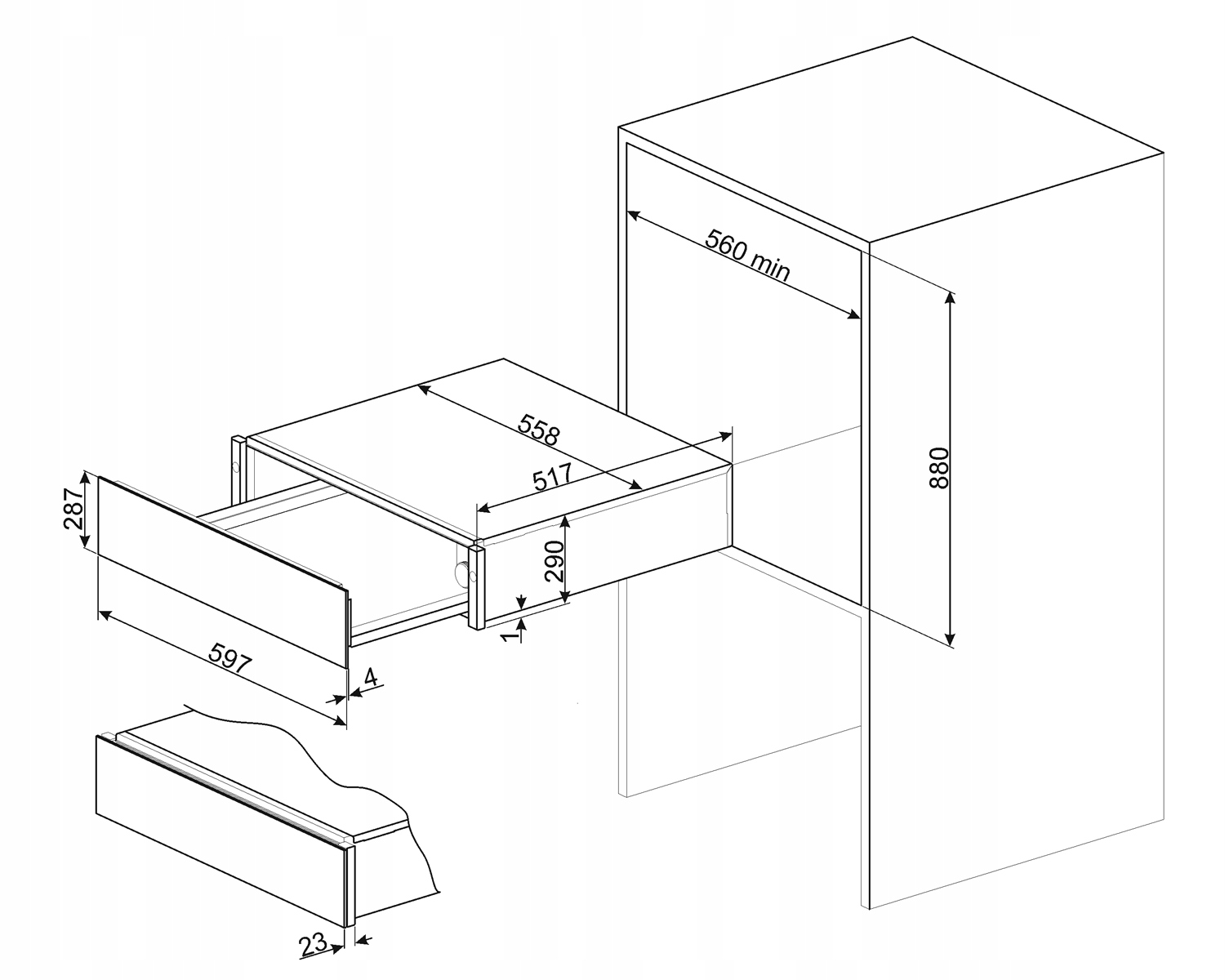 560 min
880
558
517
287
290
1
597
4
23