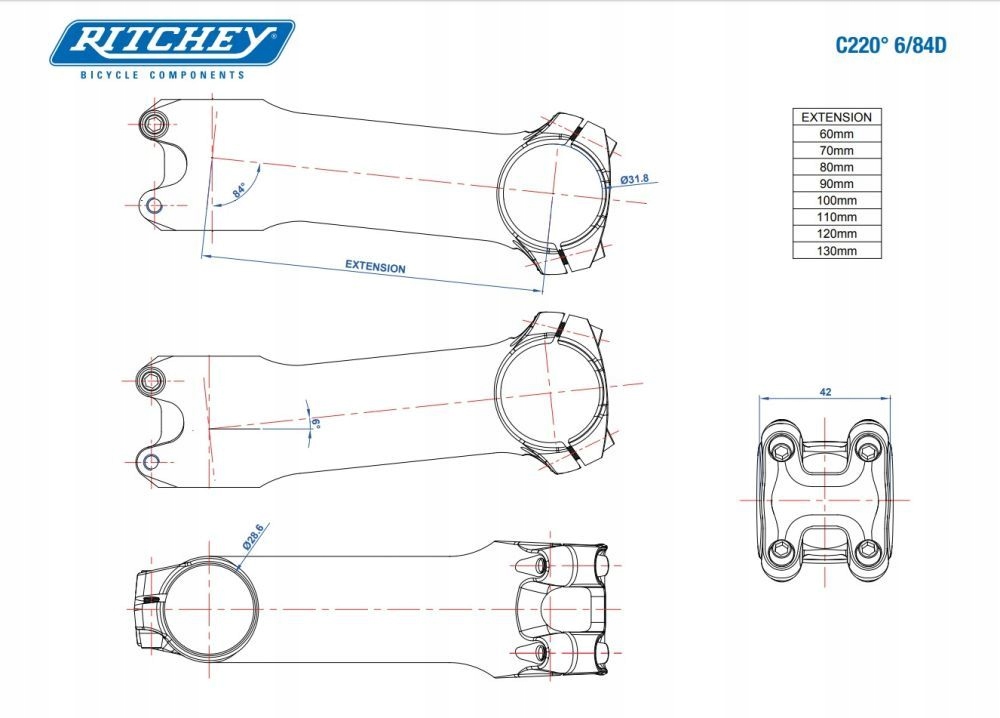 RITCHEY
BICYCLE COMPONENTS

C220° 6/84D

| EXTENSION |
|---|
| 60mm |
| 70mm |
| 80mm |
| 90mm |
| 100mm |
| 110mm |
| 120mm |
| 130mm |

84°

Ø31.8

EXTENSION

6°

42

Ø28.6