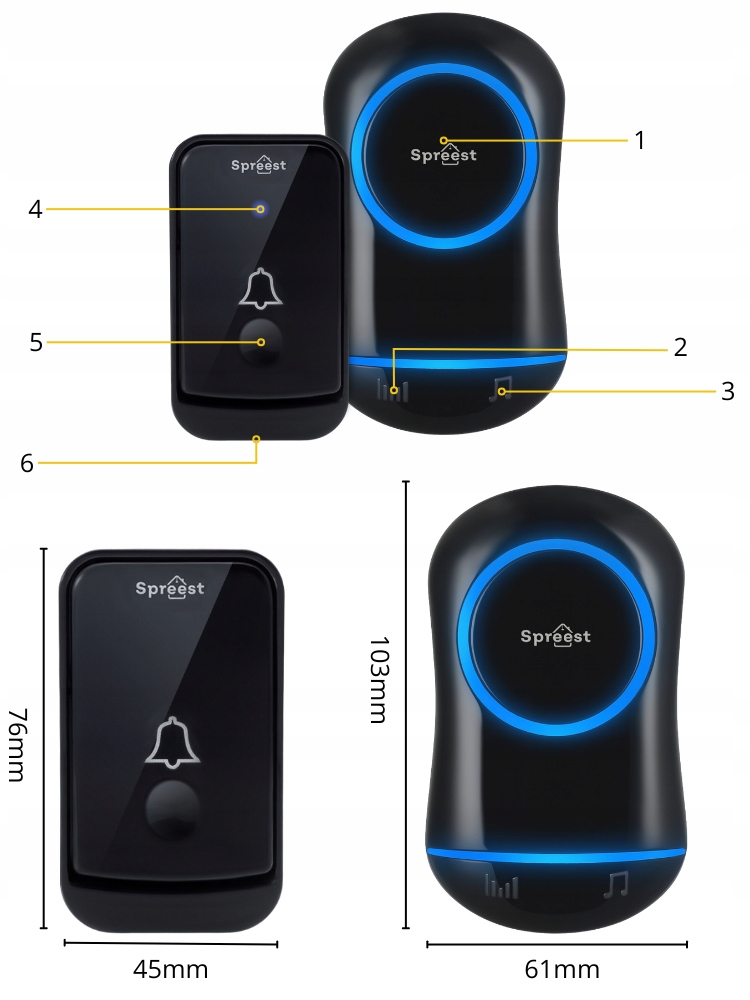 Spreest
Spreest
1
4
5
2
3
6
Spreest
Spreest
76mm
103mm
45mm
61mm