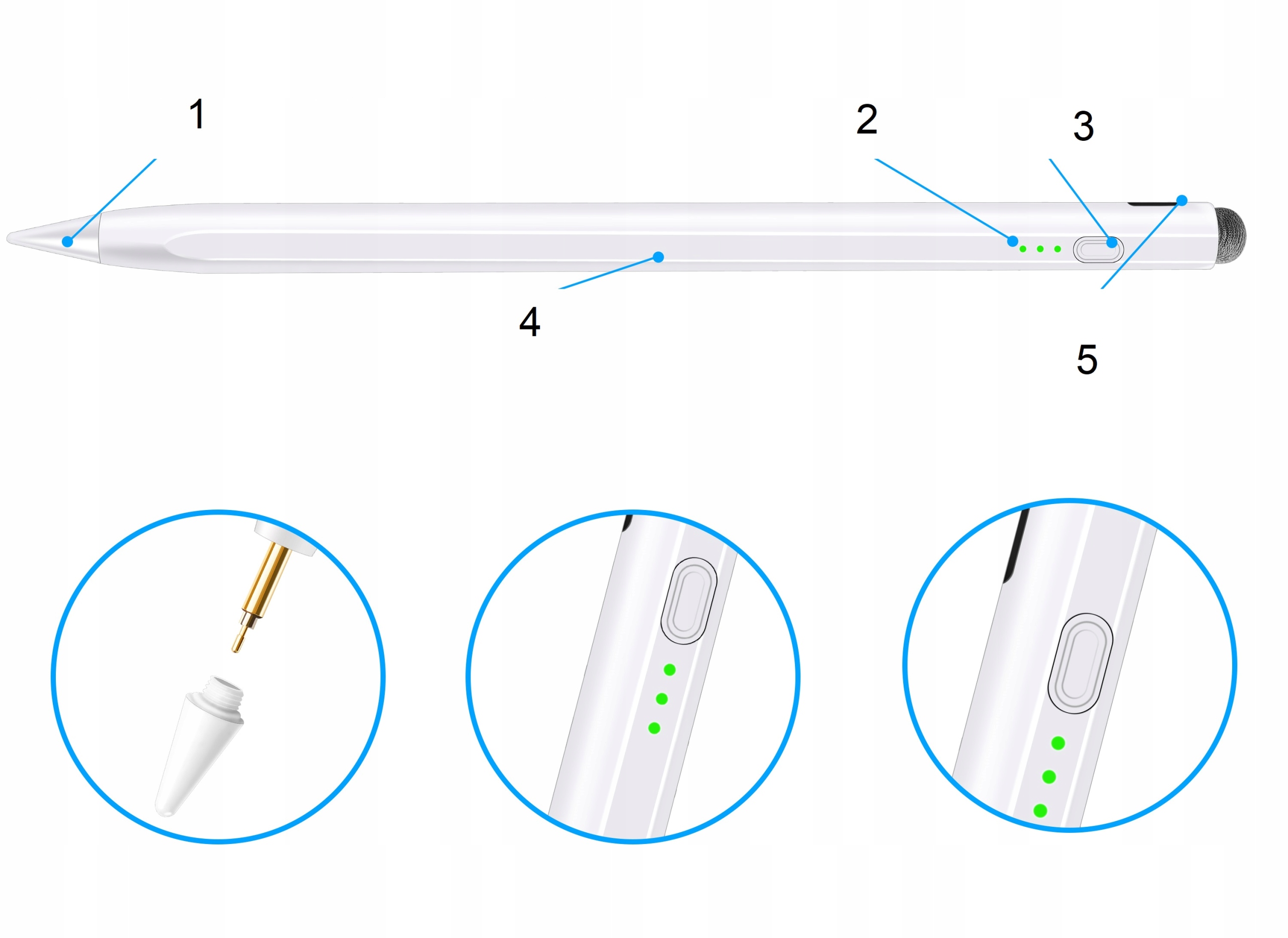 1

2

3

4

5