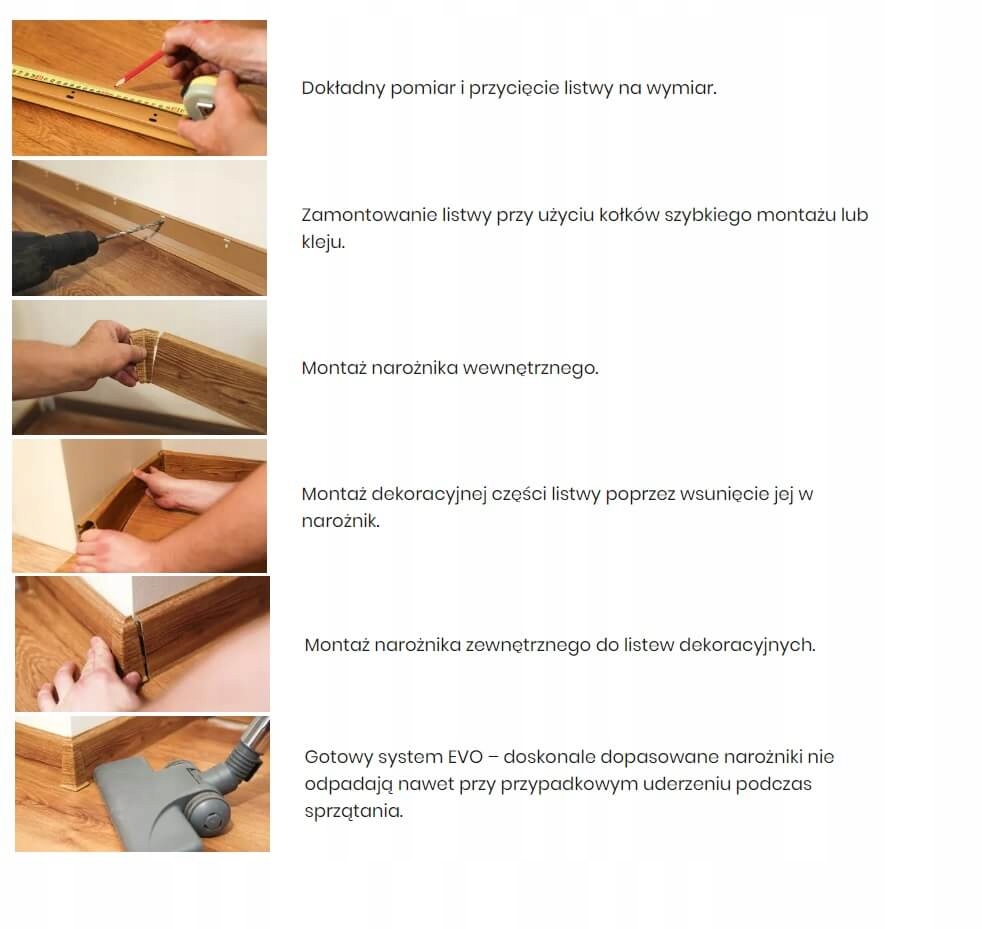 Dokładny pomiar i przycięcie listwy na wymiar.

Zamontowanie listwy przy użyciu kołków szybkiego montażu lub kleju.

Montaż narożnika wewnętrznego.

Montaż dekoracyjnej części listwy poprzez wsunięcie jej w narożnik.

Montaż narożnika zewnętrznego do listew dekoracyjnych.

Gotowy system EVO – doskonale dopasowane narożniki nie odpadają nawet przy przypadkowym uderzeniu podczas sprzątania.