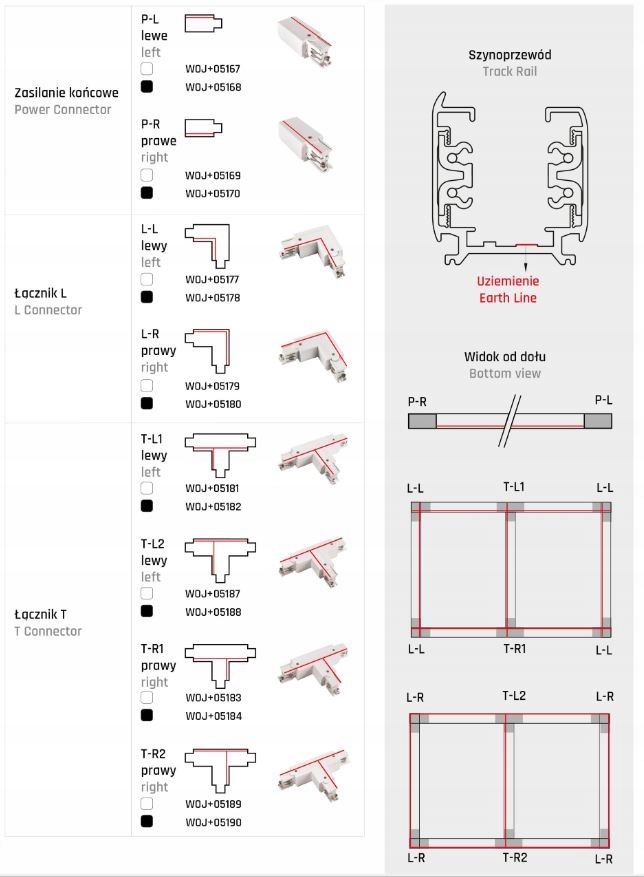 Zasilanie końcowe
Power Connector

P-L
lewe
left
WOJ+05167
WOJ+05168

P-R
prawe
right
WOJ+05169
WOJ+05170

Łącznik L
L Connector

L-L
lewy
left
WOJ+05177
WOJ+05178

L-R
prawy
right
WOJ+05179
WOJ+05180

Łącznik T
T Connector

T-L1
lewy
left
WOJ+05181
WOJ+05182

T-L2
lewy
left
WOJ+05187
WOJ+05188

T-R1
prawy
right
WOJ+05183
WOJ+05184

T-R2
prawy
right
WOJ+05189
WOJ+05190

Szynoprzewód
Track Rail

Uziemienie
Earth Line

Widok od dołu
Bottom view

P-R
P-L

L-L
T-L1
L-L
L-L
T-R1
L-L

L-R
T-L2
L-R
L-R
T-R2
L-R