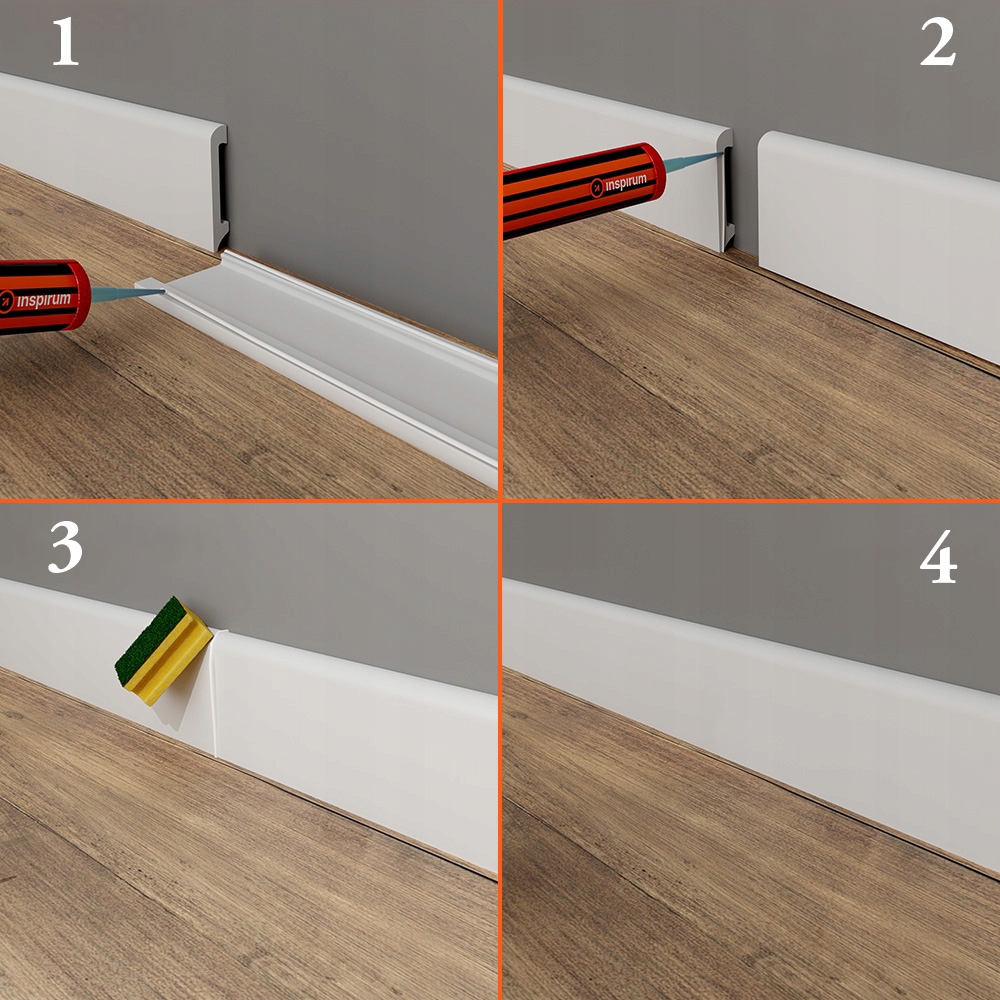 1

inspirum

2

inspirum

3

4