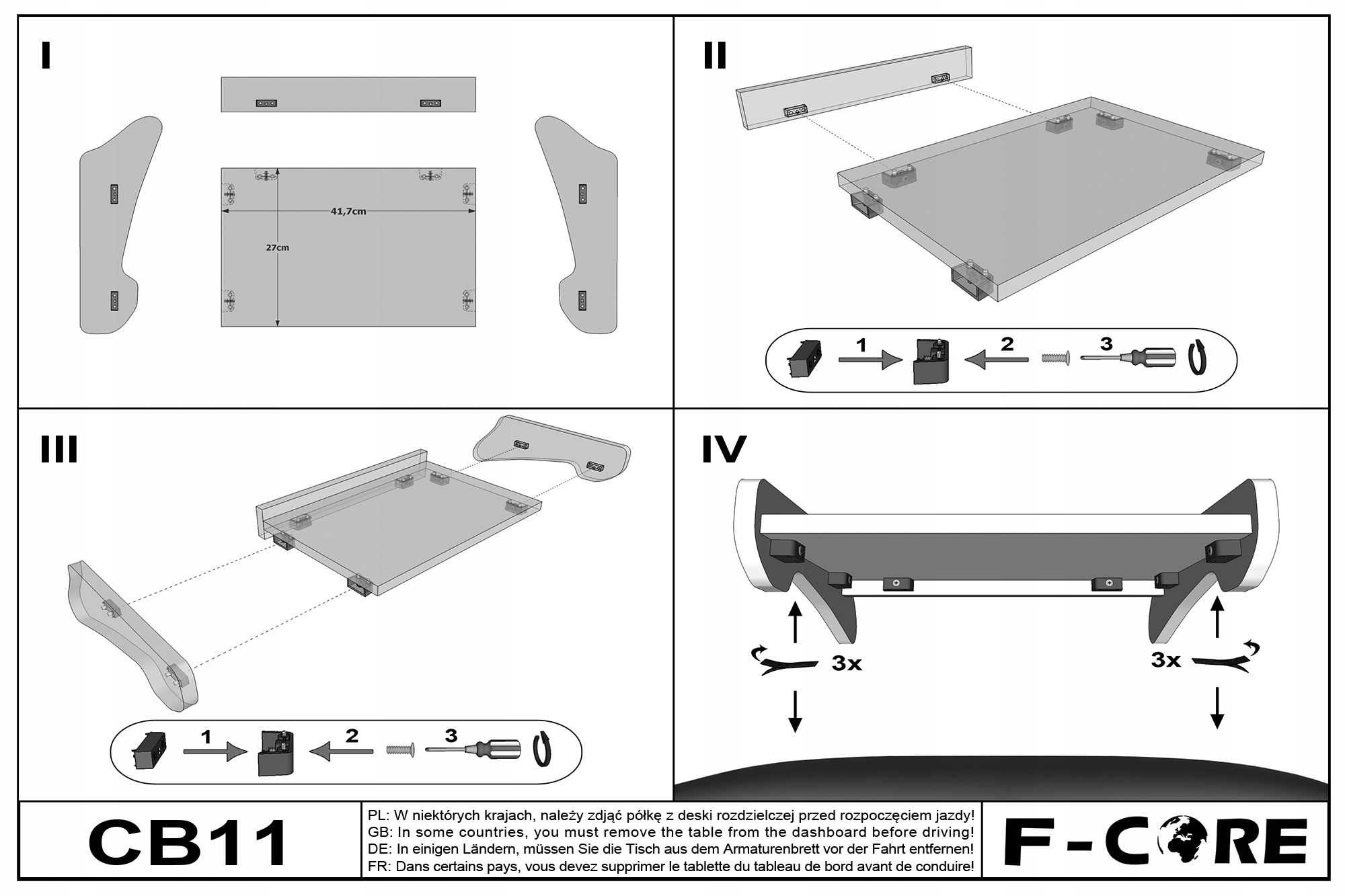 I

41,7cm

27cm

II

1

2

3

III

1

2

3

IV

3x

3x

CB11

PL: W niektórych krajach, należy zdjąć półkę z deski rozdzielczej przed rozpoczęciem jazdy!
GB: In some countries, you must remove the table from the dashboard before driving!
DE: In einigen Ländern, müssen Sie die Tisch aus dem Armaturenbrett vor der Fahrt entfernen!
FR: Dans certains pays, vous devez supprimer le tablette du tableau de bord avant de conduire!

F-CORE