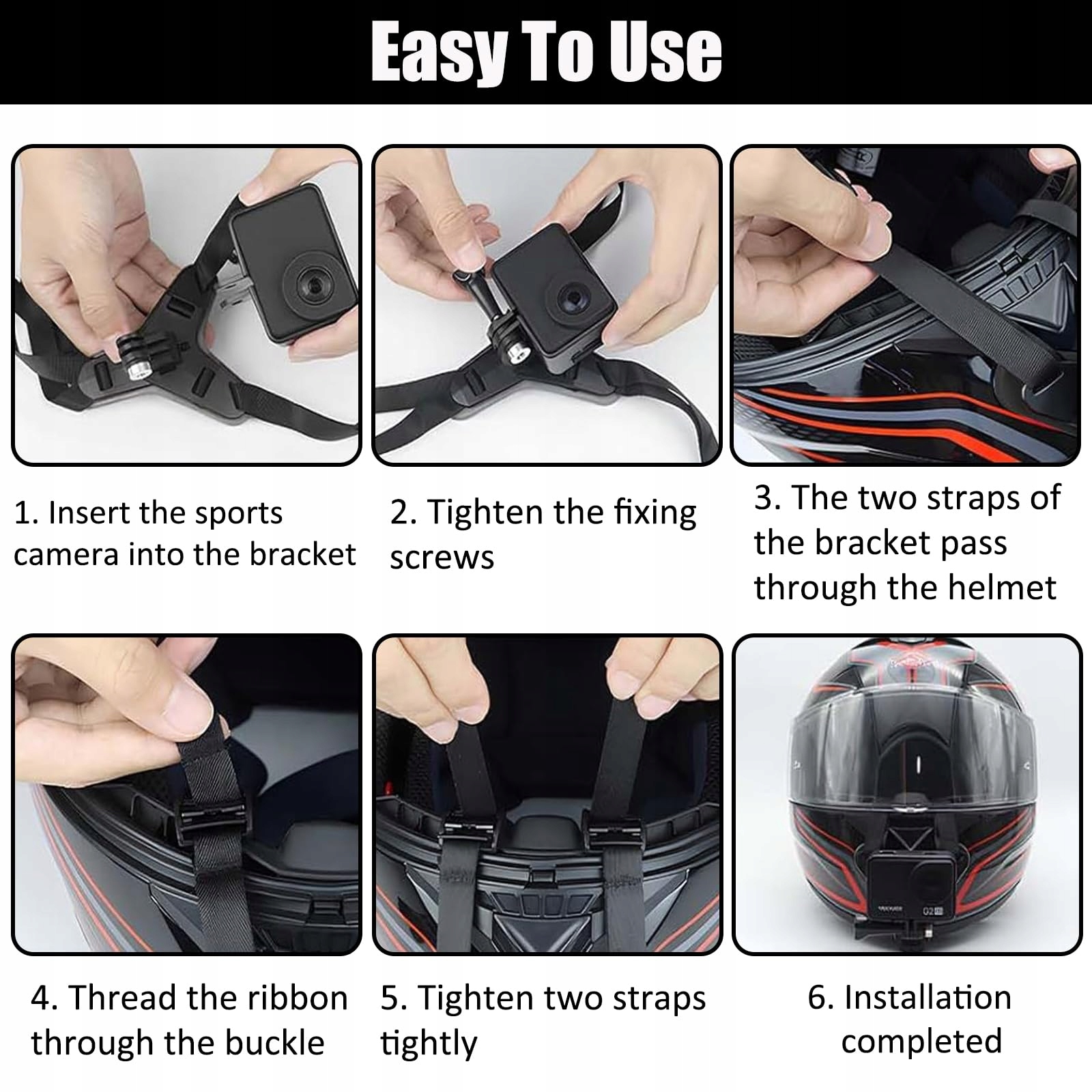 Easy To Use

1. Insert the sports camera into the bracket

2. Tighten the fixing screws

3. The two straps of the bracket pass through the helmet

4. Thread the ribbon through the buckle

5. Tighten two straps tightly

6. Installation completed