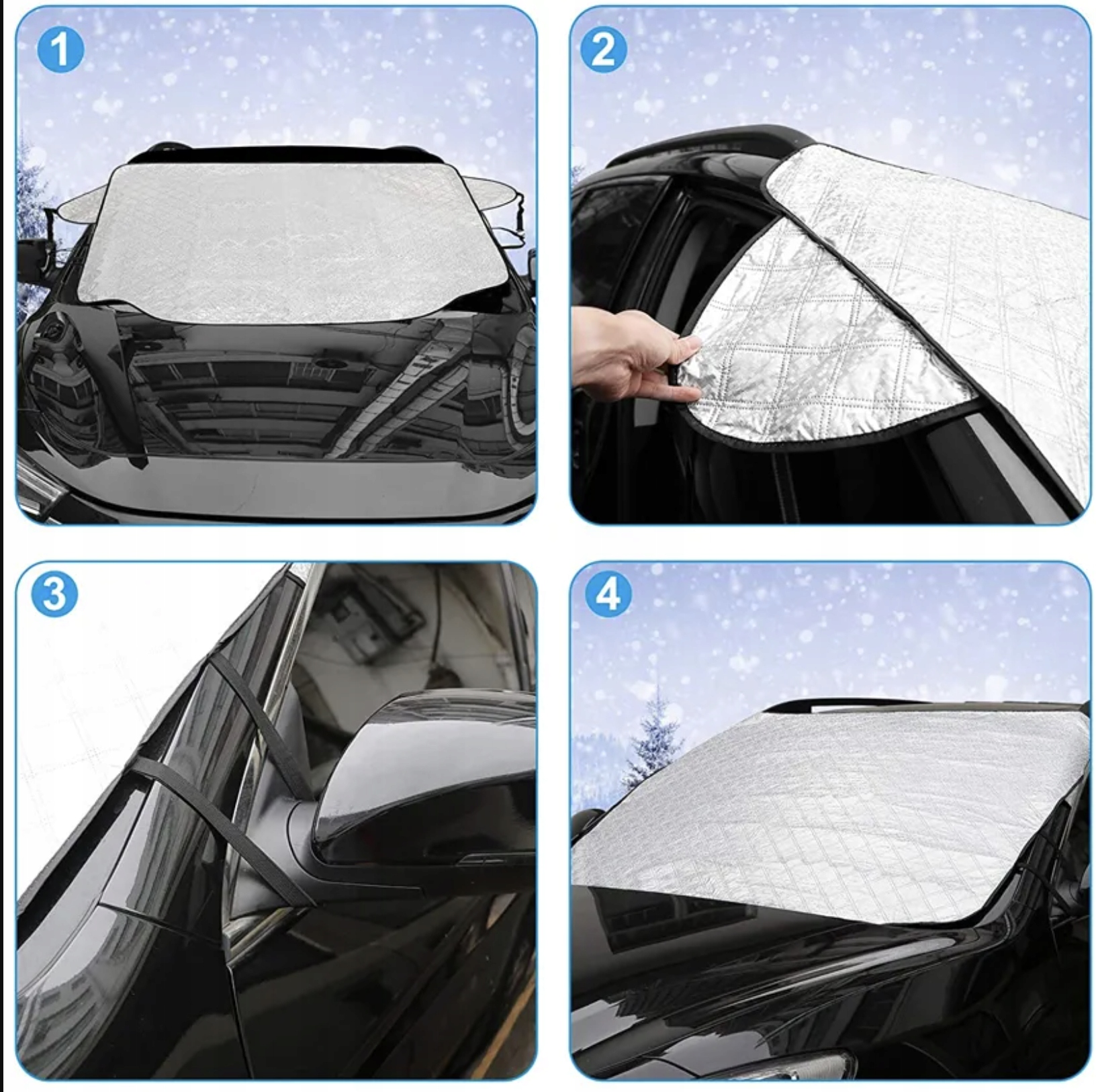 1

2

3

4