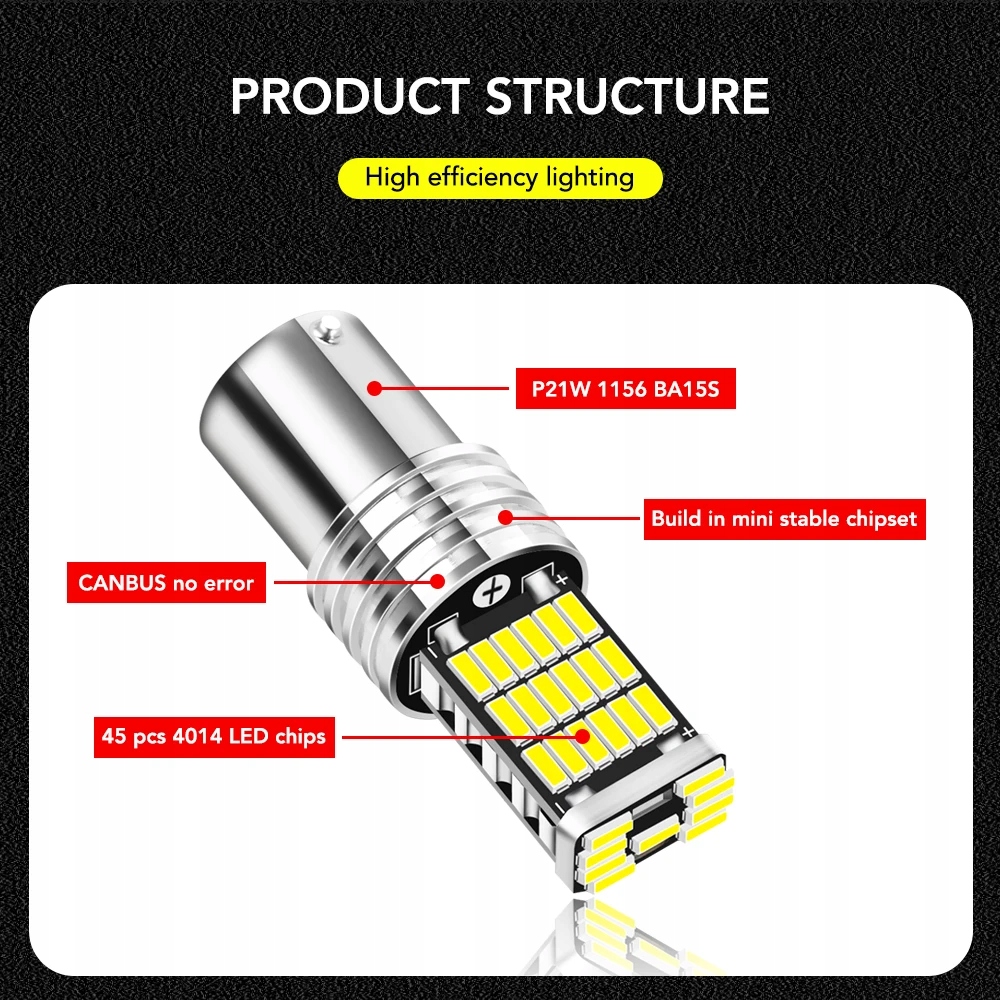 PRODUCT STRUCTURE

High efficiency lighting

P21W 1156 BA15S

Build in mini stable chipset

CANBUS no error

45 pcs 4014 LED chips