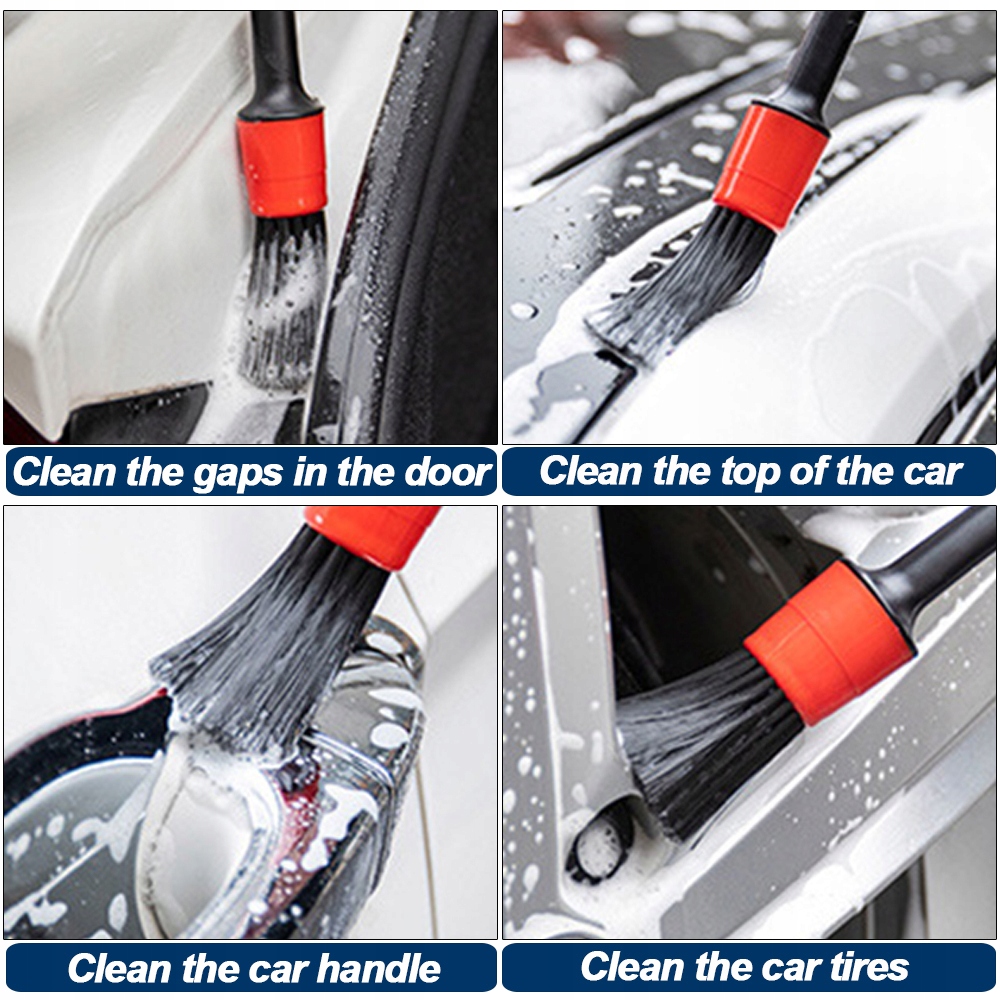 Clean the gaps in the door

Clean the top of the car

Clean the car handle

Clean the car tires