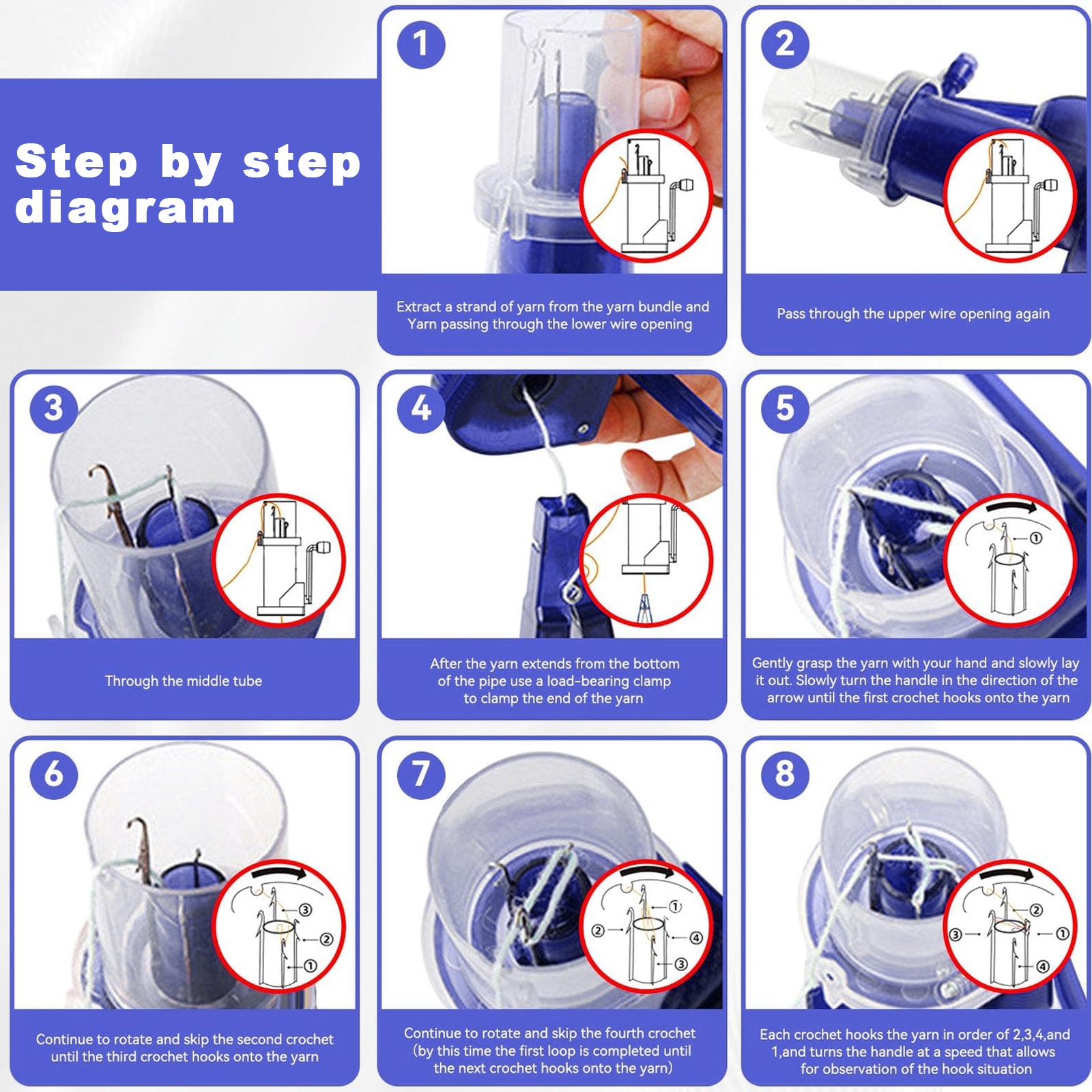 Step by step diagram

1

Extract a strand of yarn from the yarn bundle and Yarn passing through the lower wire opening

2

Pass through the upper wire opening again

3

Through the middle tube

4

After the yarn extends from the bottom of the pipe use a load-bearing clamp to clamp the end of the yarn

5

①

Gently grasp the yarn with your hand and slowly lay it out. Slowly turn the handle in the direction of the arrow until the first crochet hooks onto the yarn

6

③ ② ①

Continue to rotate and skip the second crochet until the third crochet hooks onto the yarn

7

① ② ④ ③

Continue to rotate and skip the fourth crochet (by this time the first loop is completed until the next crochet hooks onto the yarn)

8

② ③ ① ④

Each crochet hooks the yarn in order of 2,3,4,and 1,and turns the handle at a speed that allows for observation of the hook situation