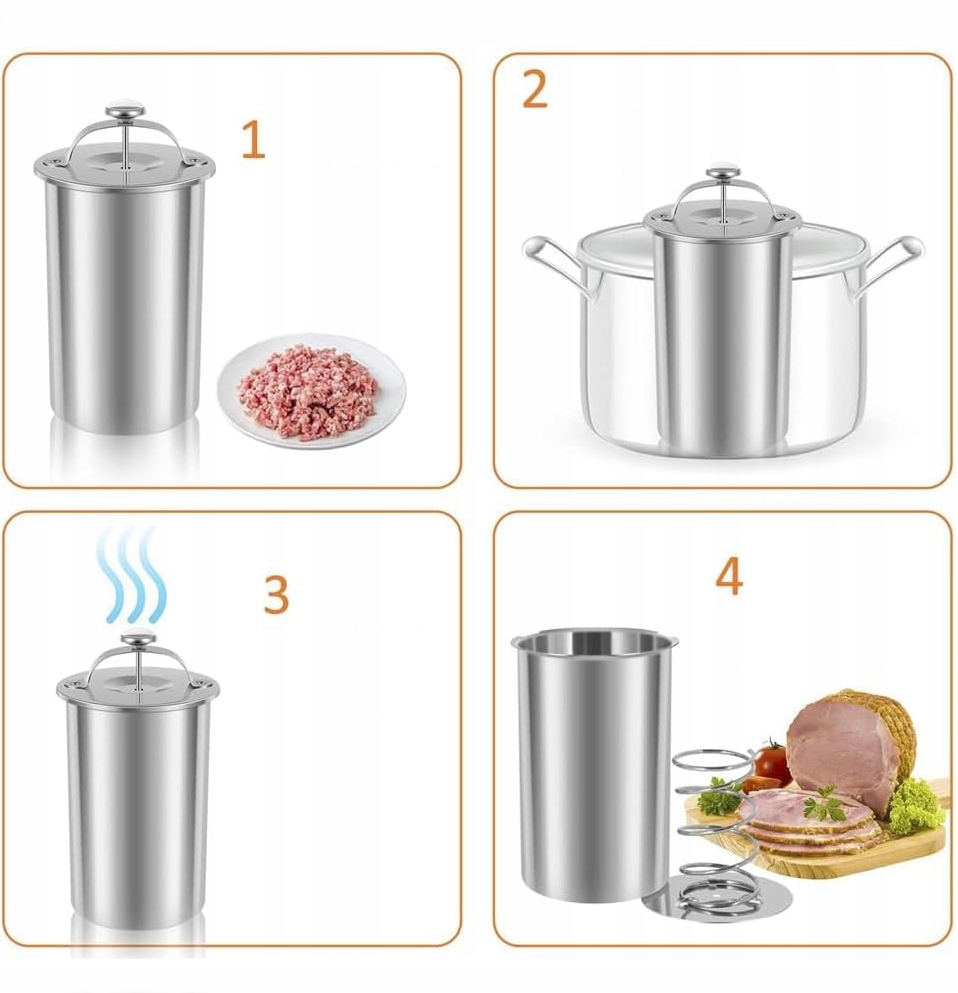 1

2

3

4