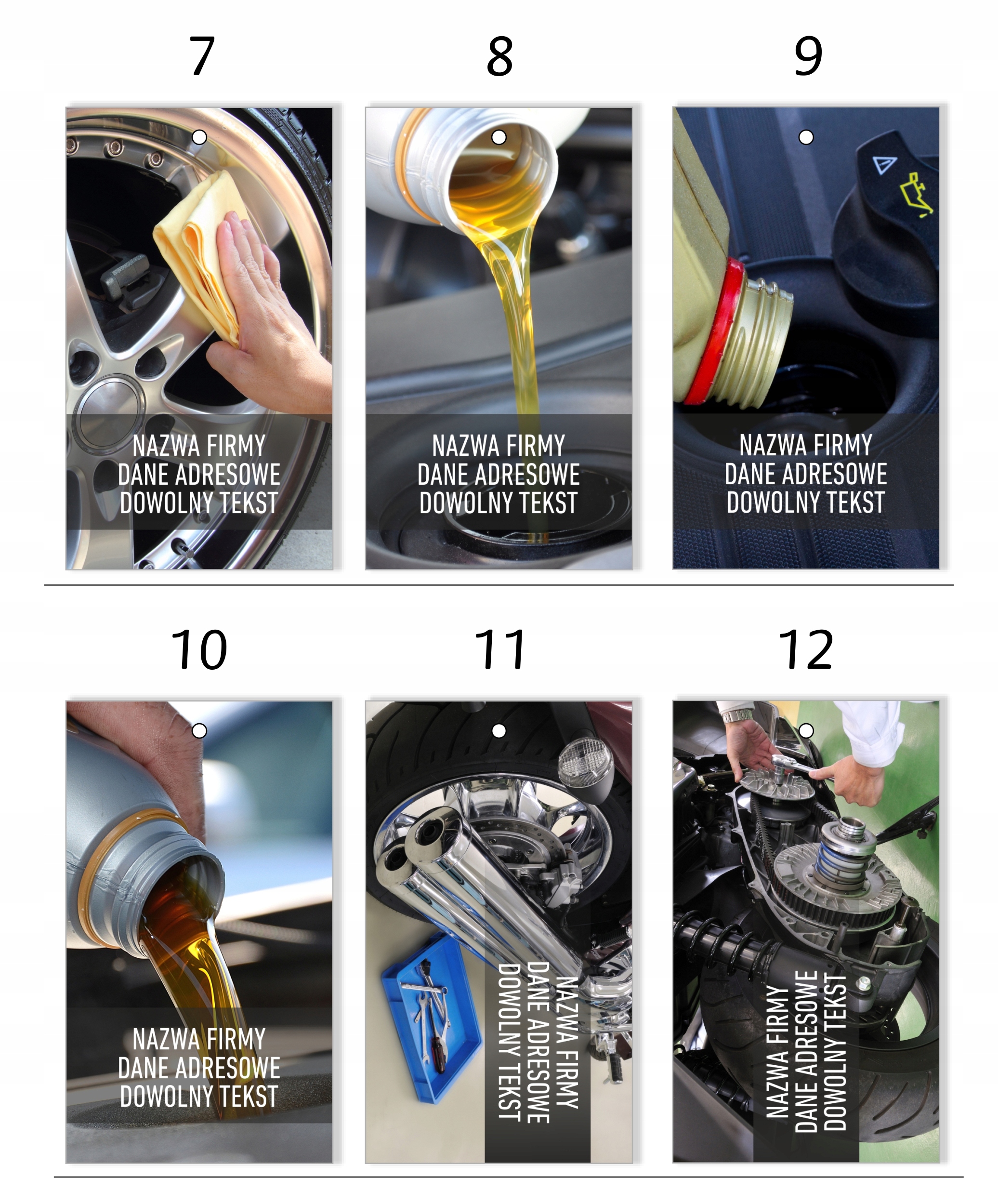 7

NAZWA FIRMY
DANE ADRESOWE
DOWOLNY TEKST

8

NAZWA FIRMY
DANE ADRESOWE
DOWOLNY TEKST

9

NAZWA FIRMY
DANE ADRESOWE
DOWOLNY TEKST

10

NAZWA FIRMY
DANE ADRESOWE
DOWOLNY TEKST

11

NAZWA FIRMY
DANE ADRESOWE
DOWOLNY TEKST

12

NAZWA FIRMY
DANE ADRESOWE
DOWOLNY TEKST