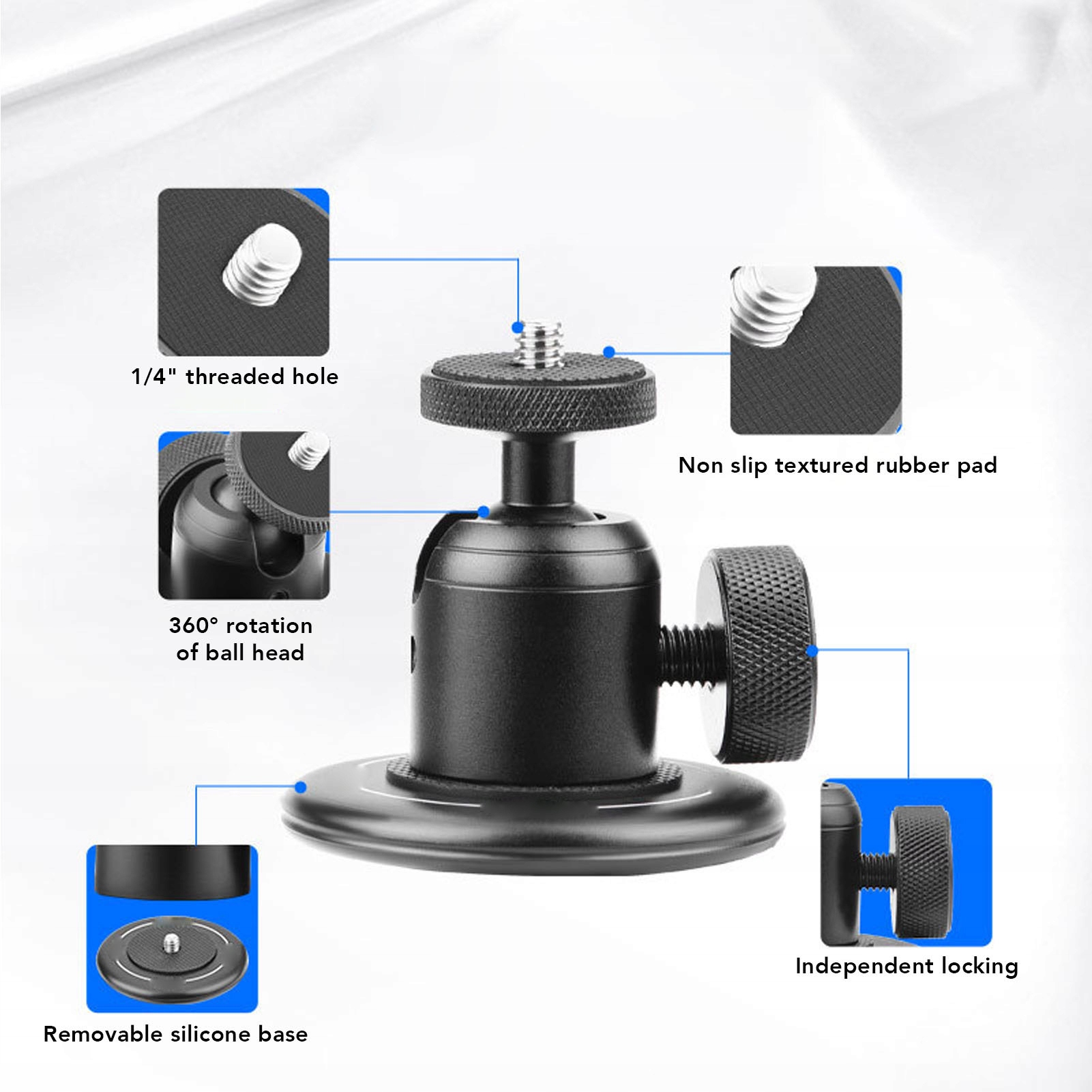 1/4" threaded hole

Non slip textured rubber pad

360° rotation of ball head

Independent locking

Removable silicone base