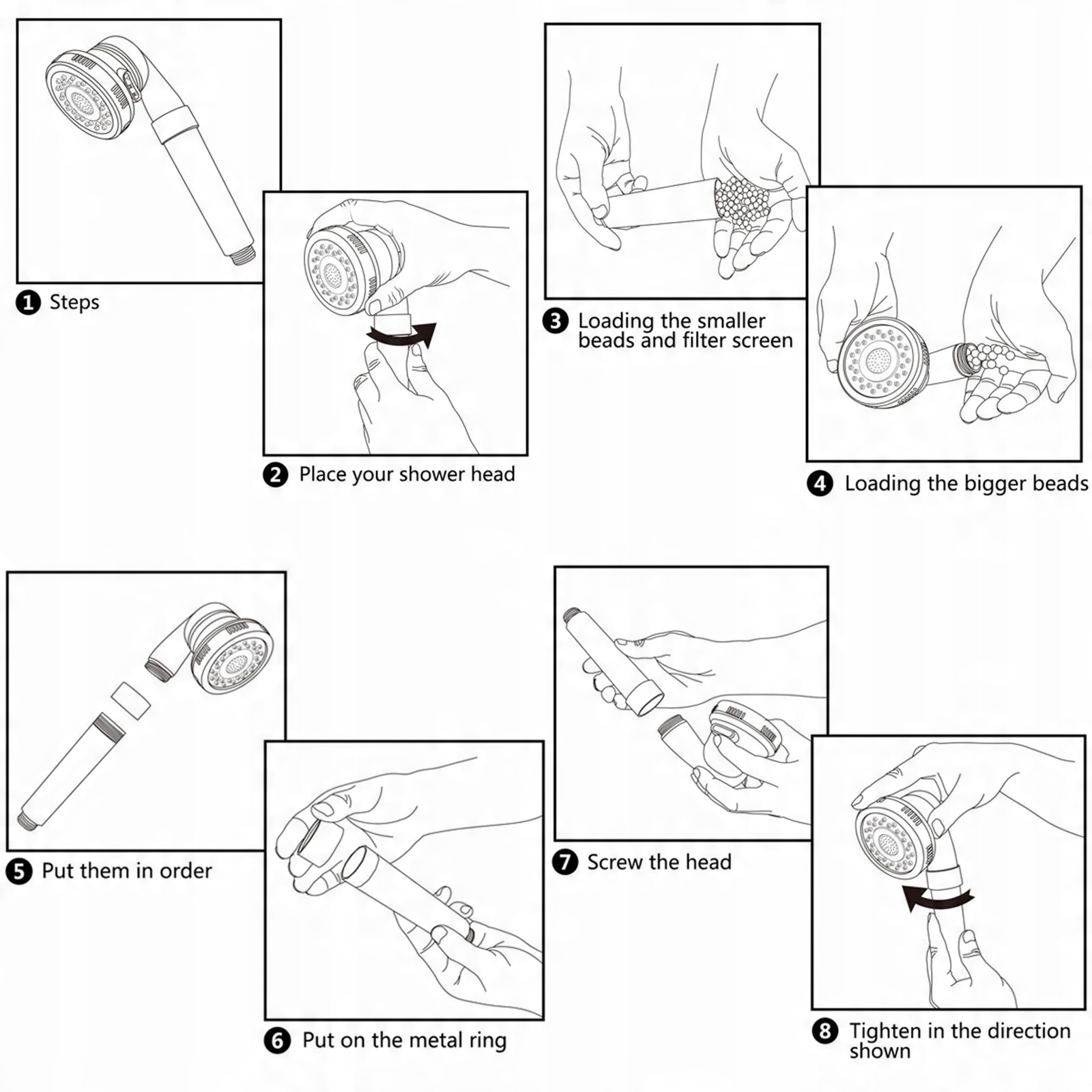 1 Steps

2 Place your shower head

3 Loading the smaller beads and filter screen

4 Loading the bigger beads

5 Put them in order

6 Put on the metal ring

7 Screw the head

8 Tighten in the direction shown