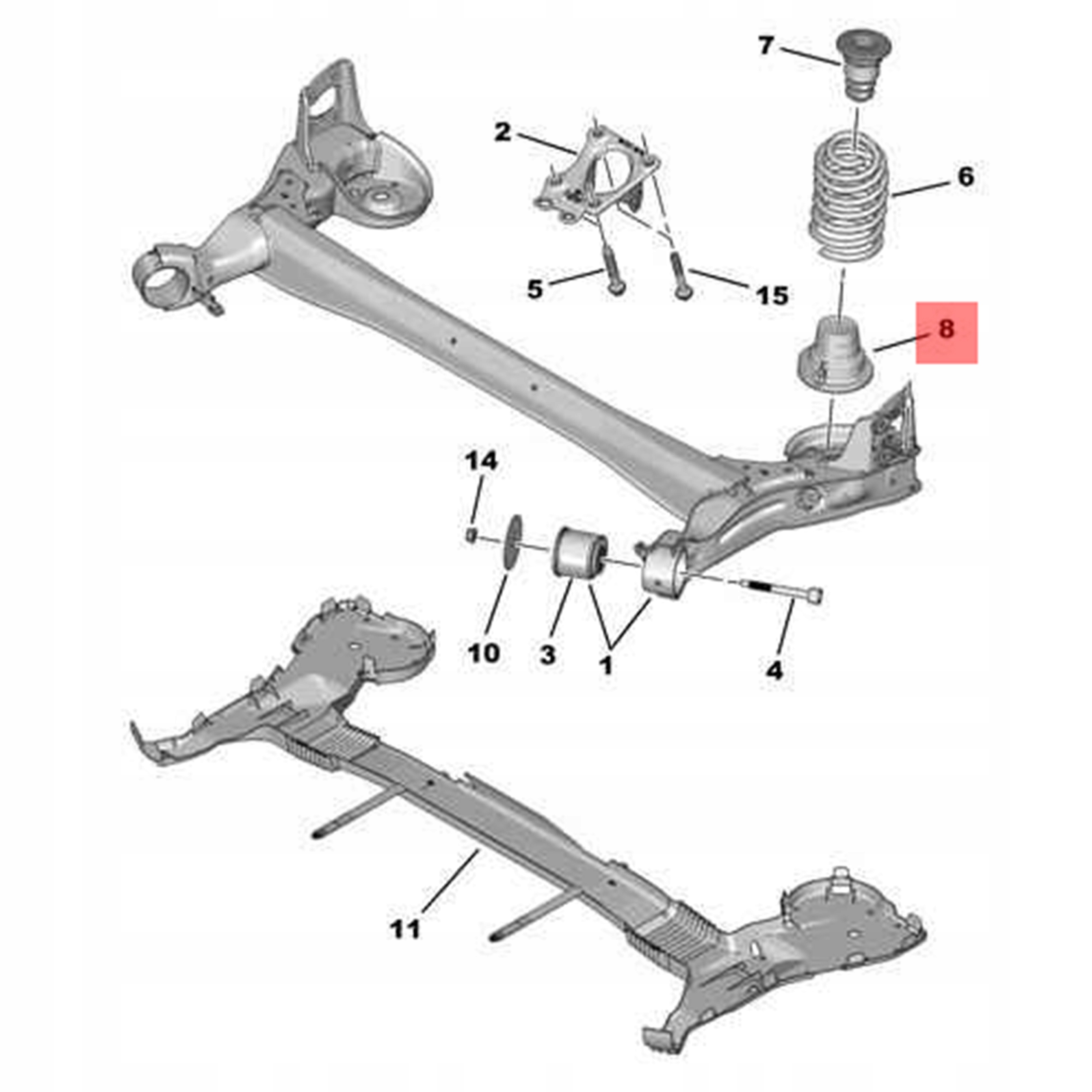 7
2
6
5
15
8
14
10
3
1
4
11