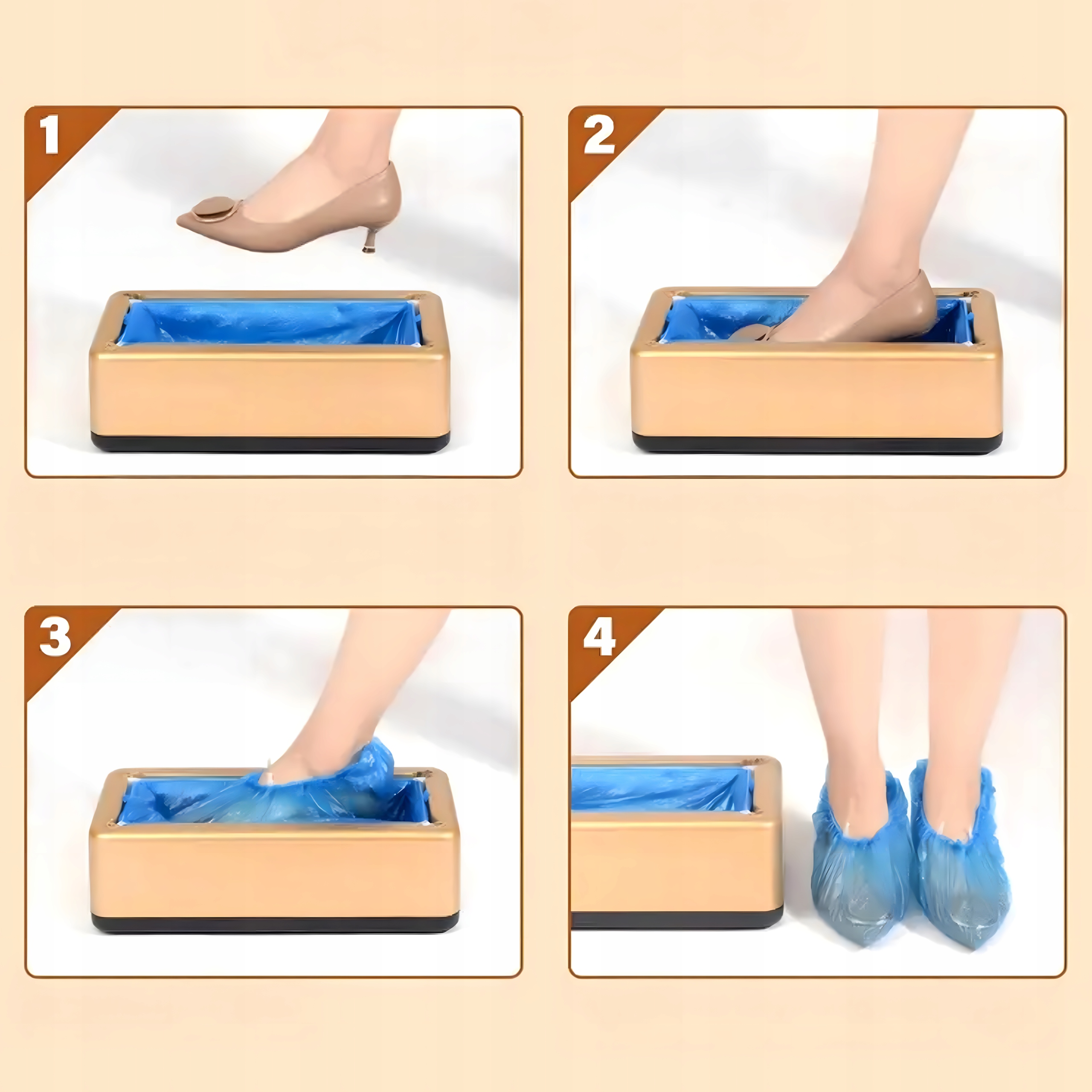 1

2

3

4