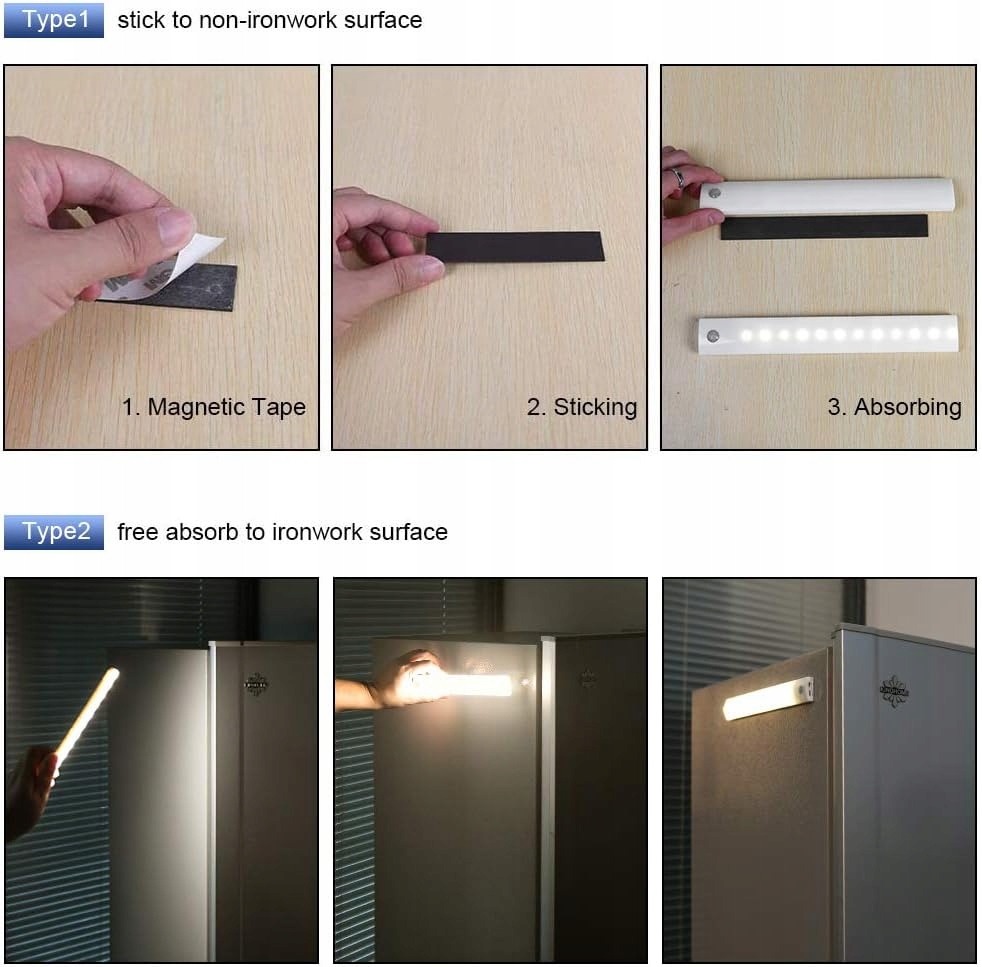 Type1 stick to non-ironwork surface

1. Magnetic Tape

2. Sticking

3. Absorbing

Type2 free absorb to ironwork surface