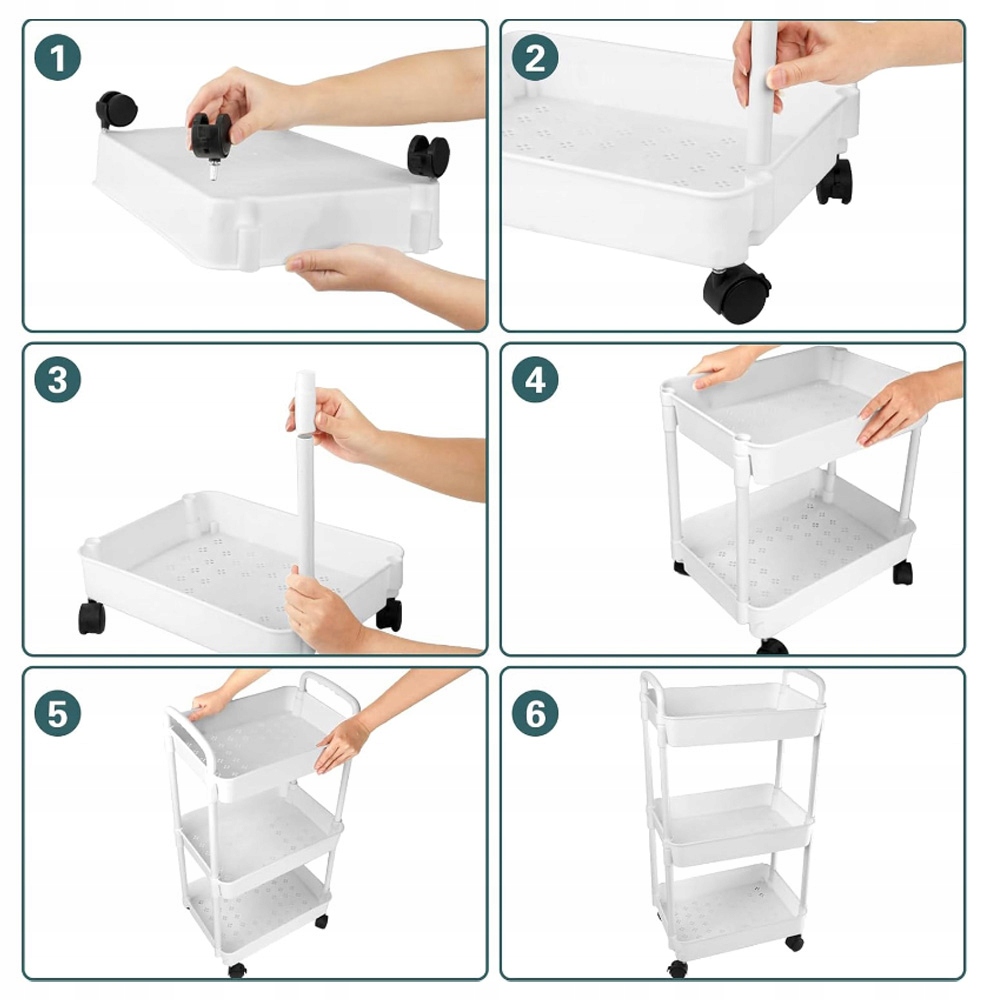 1

2

3

4

5

6