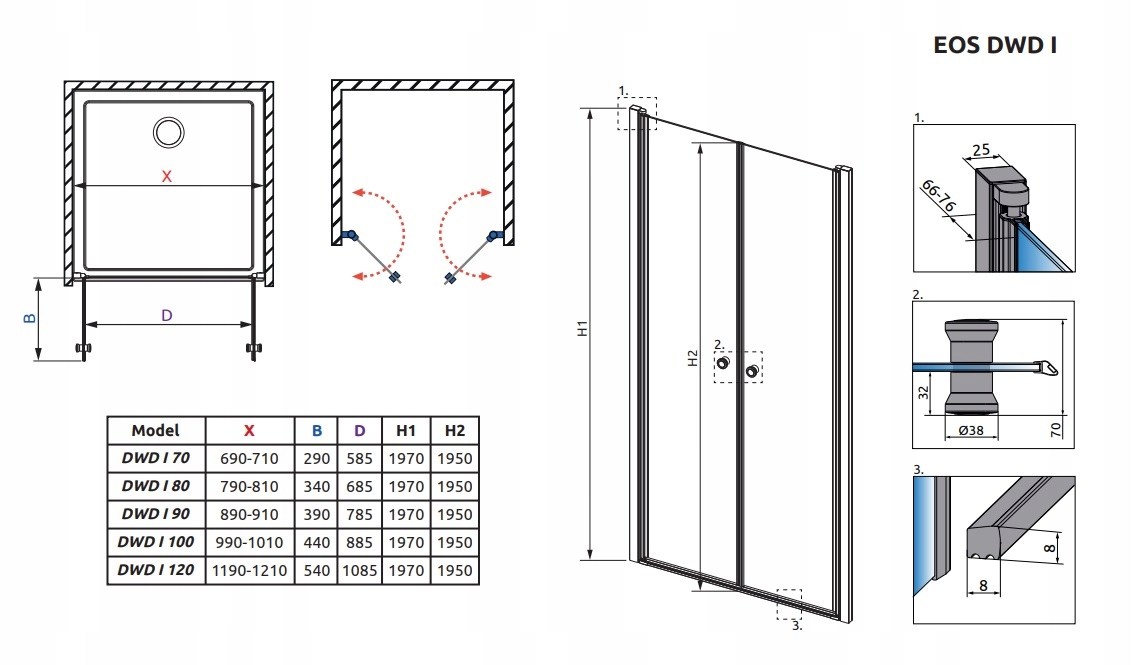 EOS DWD I

X

B

D

| Model | X | B | D | H1 | H2 |
|---|---|---|---|---|---|
| DWD I 70 | 690-710 | 290 | 585 | 1970 | 1950 |
| DWD I 80 | 790-810 | 340 | 685 | 1970 | 1950 |
| DWD I 90 | 890-910 | 390 | 785 | 1970 | 1950 |
| DWD I 100 | 990-1010 | 440 | 885 | 1970 | 1950 |
| DWD I 120 | 1190-1210 | 540 | 1085 | 1970 | 1950 |

1.

H1

H2

2.

3.

1.

25

66-76

2.

32

Ø38

70

3.

8

8