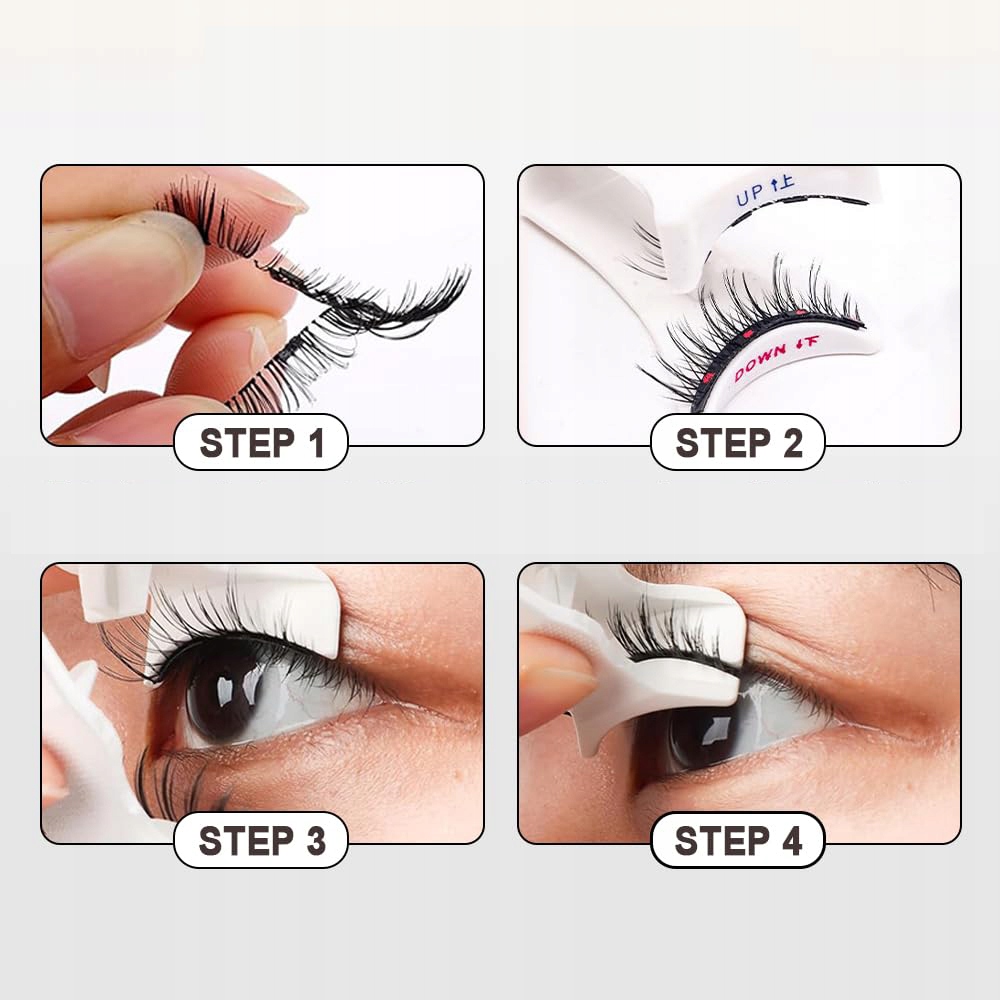 STEP 1

UP ↑上

DOWN ↓下

STEP 2

STEP 3

STEP 4