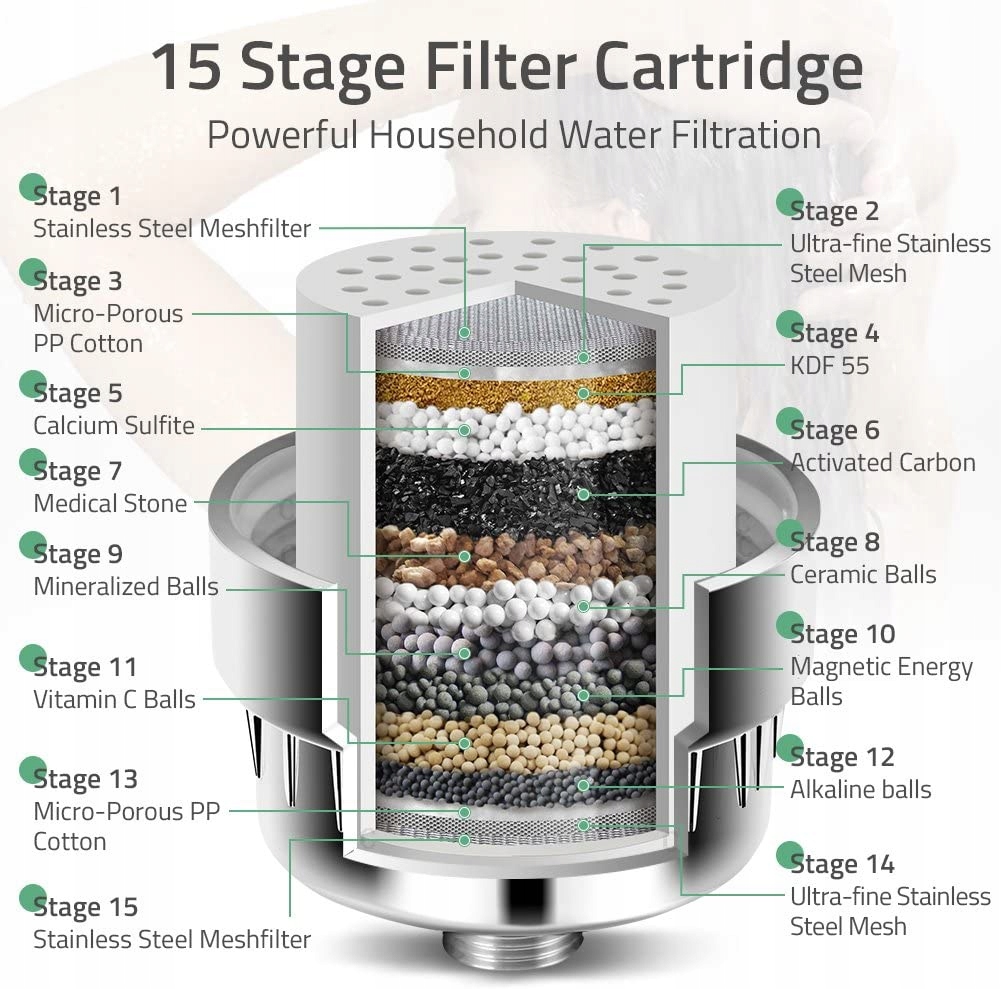 15 Stage Filter Cartridge
Powerful Household Water Filtration

Stage 1
Stainless Steel Meshfilter

Stage 3
Micro-Porous PP Cotton

Stage 5
Calcium Sulfite

Stage 7
Medical Stone

Stage 9
Mineralized Balls

Stage 11
Vitamin C Balls

Stage 13
Micro-Porous PP Cotton

Stage 15
Stainless Steel Meshfilter

Stage 2
Ultra-fine Stainless Steel Mesh

Stage 4
KDF 55

Stage 6
Activated Carbon

Stage 8
Ceramic Balls

Stage 10
Magnetic Energy Balls

Stage 12
Alkaline balls

Stage 14
Ultra-fine Stainless Steel Mesh