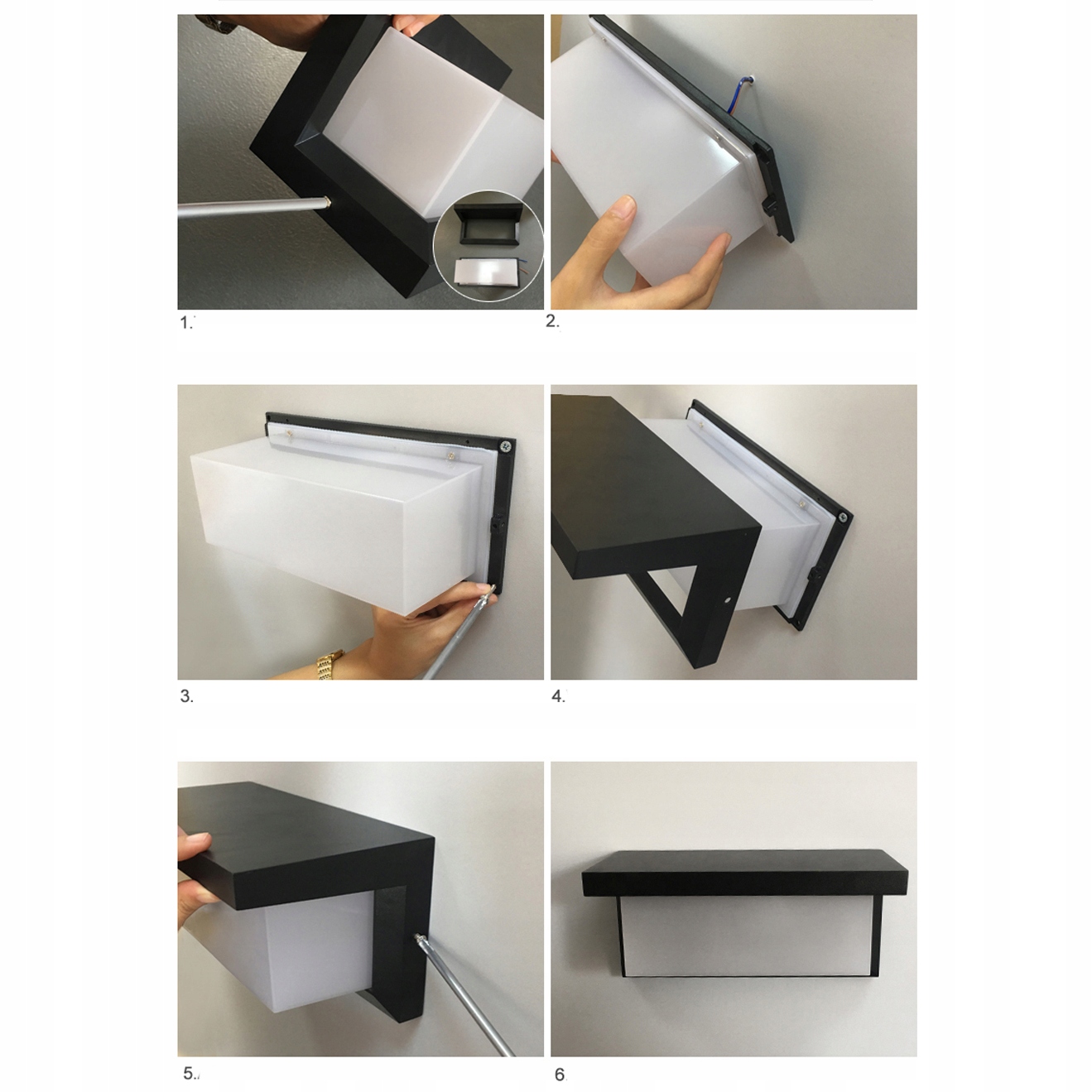 1.

2.

3.

4.

5.

6