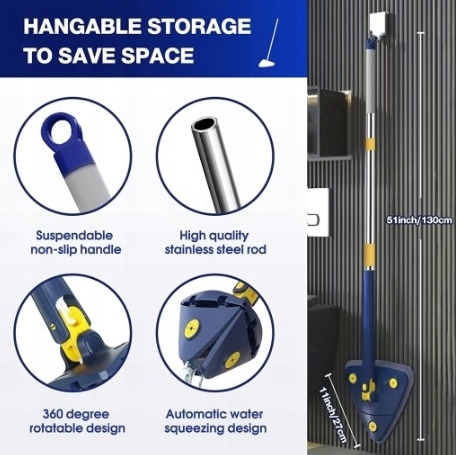 HANGABLE STORAGE TO SAVE SPACE

Suspendable non-slip handle

High quality stainless steel rod

360 degree rotatable design

Automatic water squeezing design

51inch/130cm

11inch/27cm