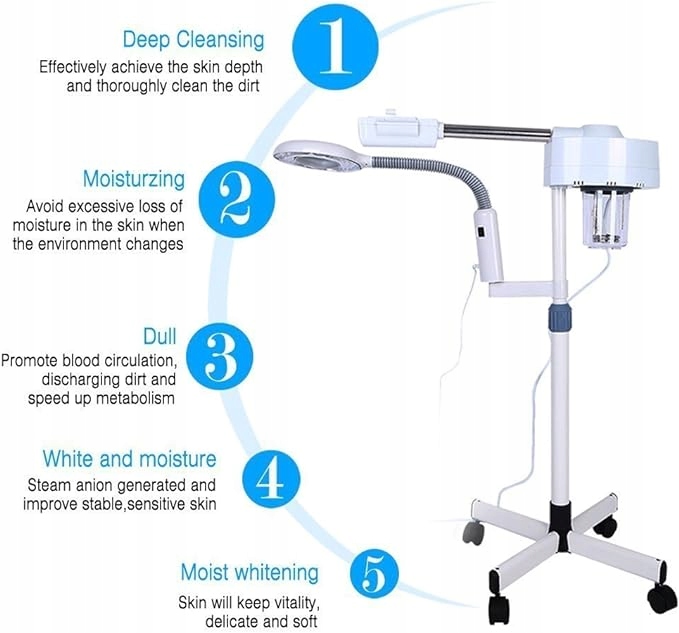 Deep Cleansing
1
Effectively achieve the skin depth and thoroughly clean the dirt

Moisturzing
2
Avoid excessive loss of moisture in the skin when the environment changes

Dull
3
Promote blood circulation, discharging dirt and speed up metabolism

White and moisture
4
Steam anion generated and improve stable,sensitive skin

Moist whitening
5
Skin will keep vitality, delicate and soft