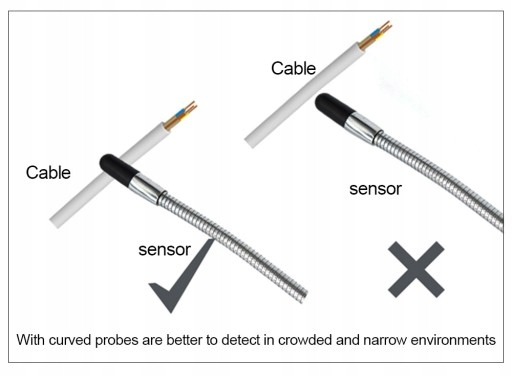 Cable

Cable

sensor

sensor

With curved probes are better to detect in crowded and narrow environments