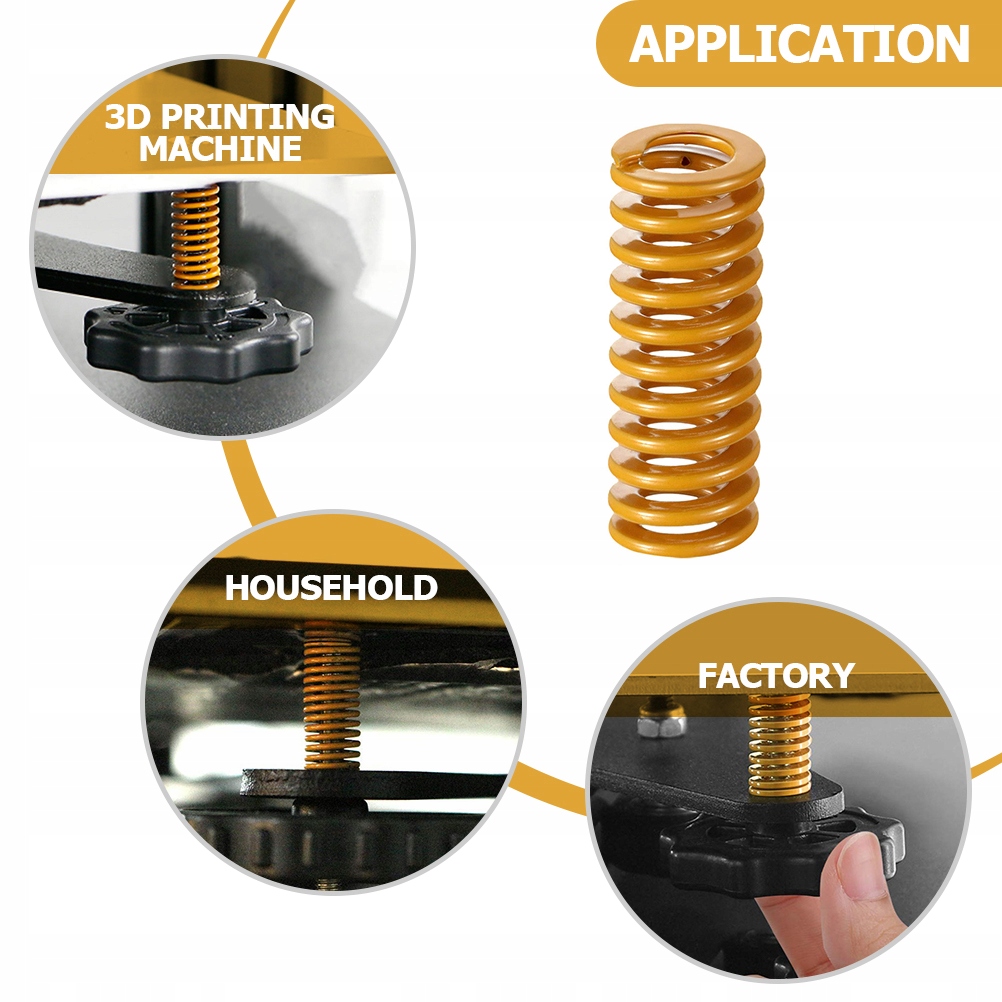 APPLICATION

3D PRINTING MACHINE

HOUSEHOLD

FACTORY