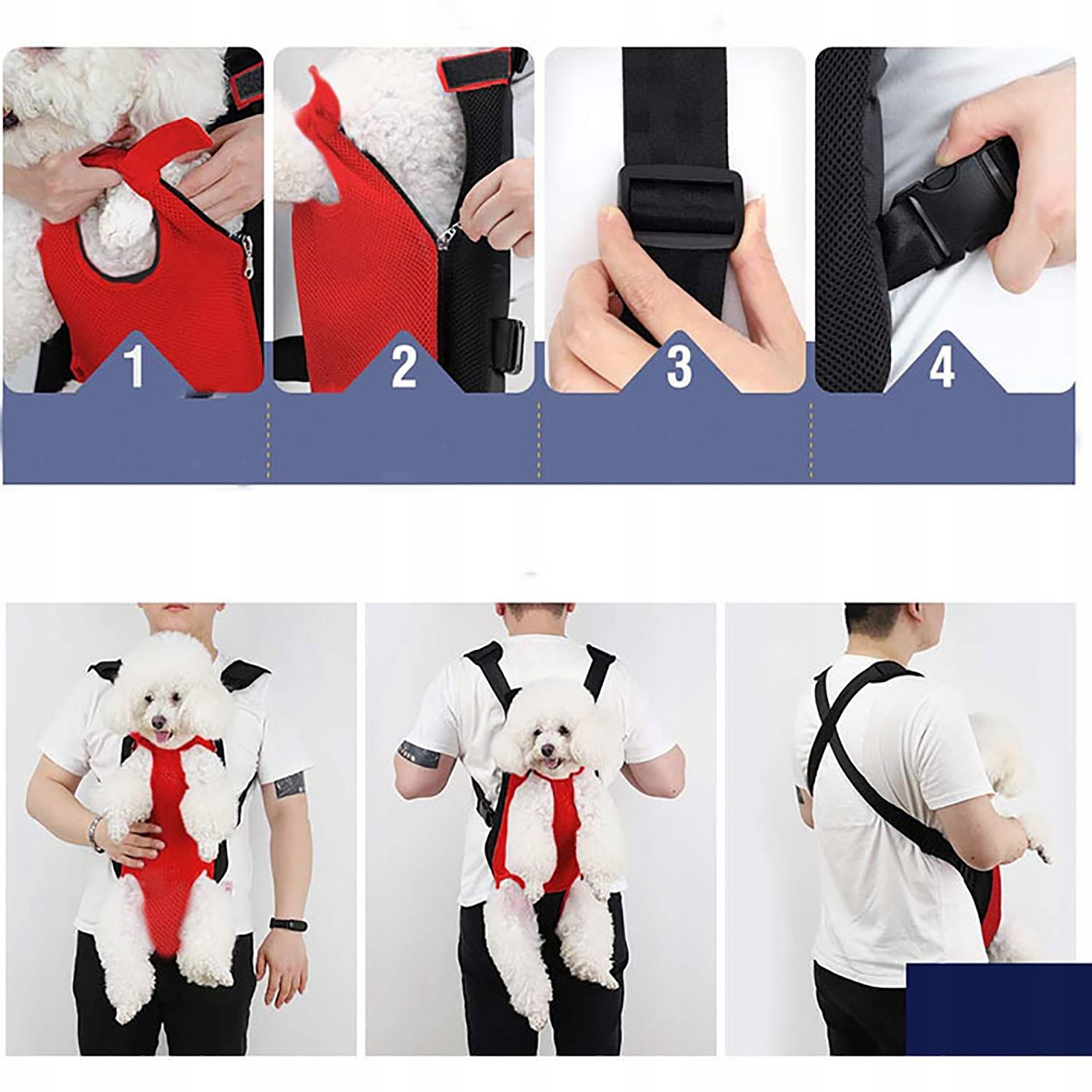 1
2
3
4