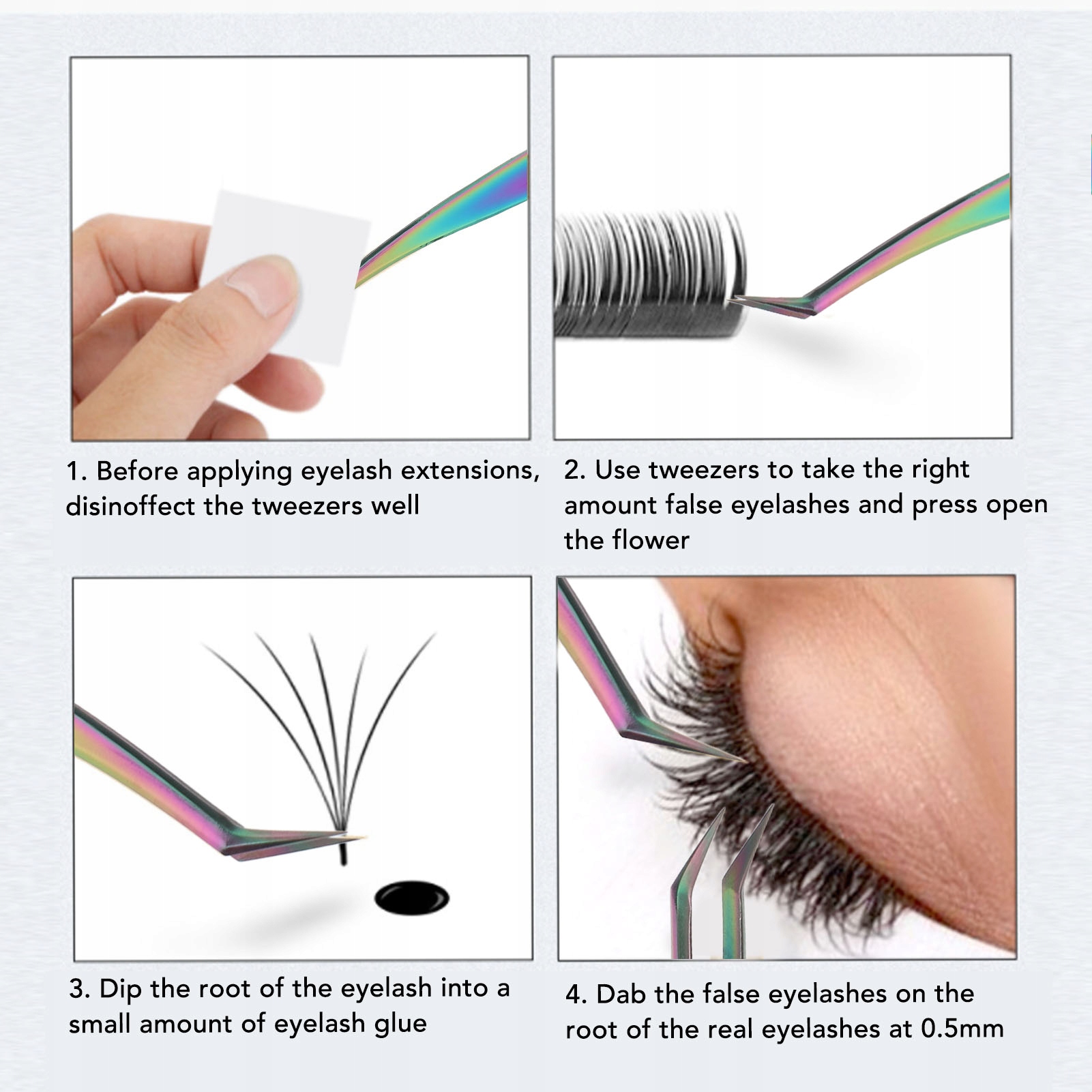 1. Before applying eyelash extensions, disinoffect the tweezers well

2. Use tweezers to take the right amount false eyelashes and press open the flower

3. Dip the root of the eyelash into a small amount of eyelash glue

4. Dab the false eyelashes on the root of the real eyelashes at 0.5mm