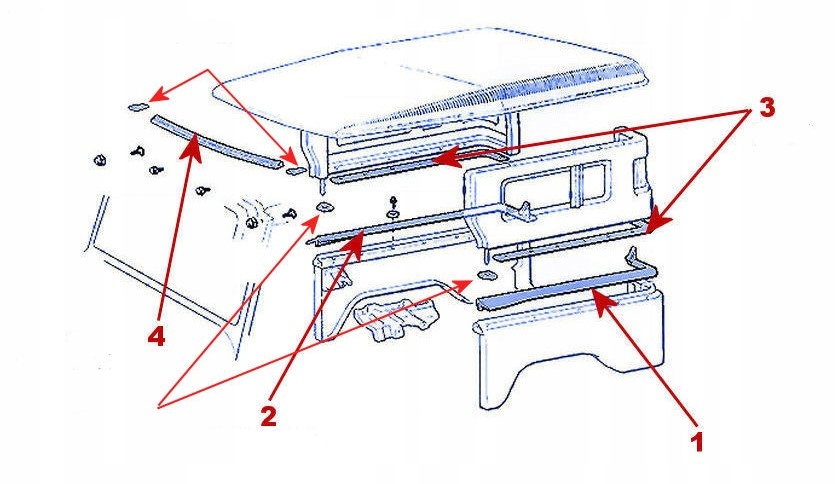 3
4
2
1