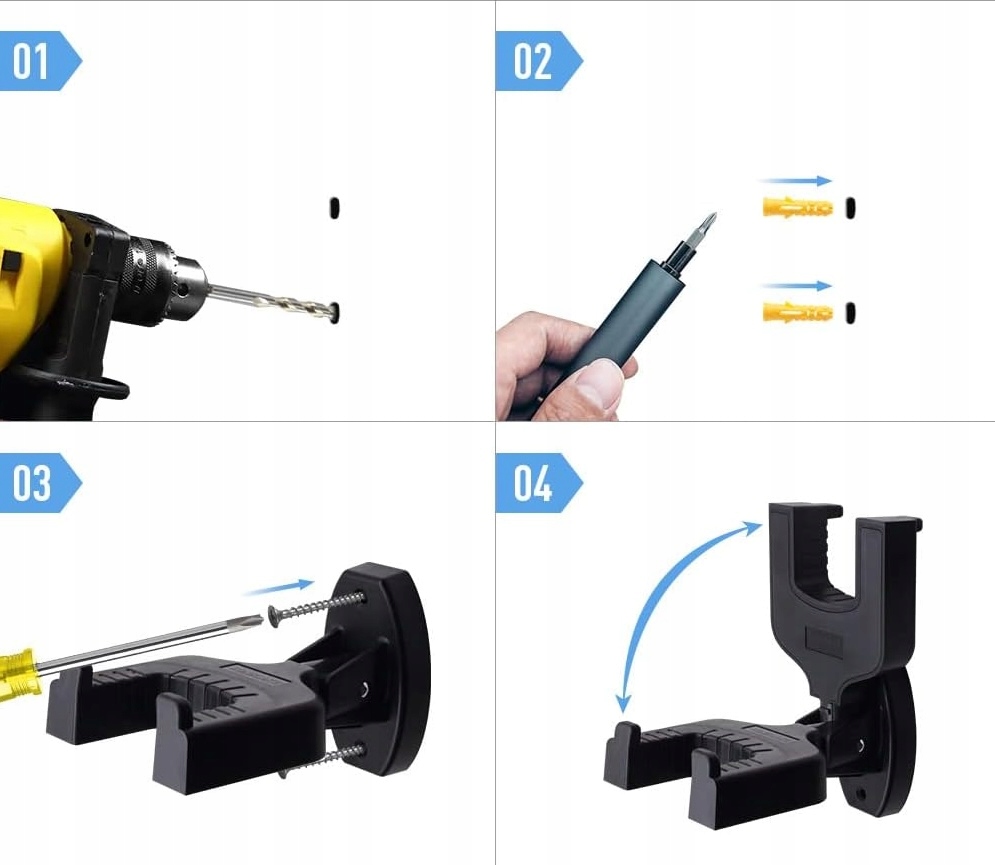 01

02

03

04