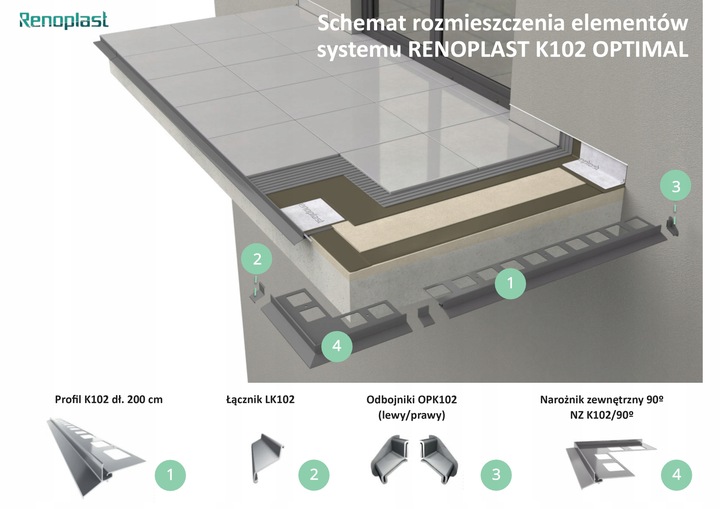 Renoplast

Schemat rozmieszczenia elementów systemu RENOPLAST K102 OPTIMAL

3

2

1

4

Profil K102 dł. 200 cm

1

Łącznik LK102

2

Odbojniki OPK102 (lewy/prawy)

3

Narożnik zewnętrzny 90º NZ K102/90º

4