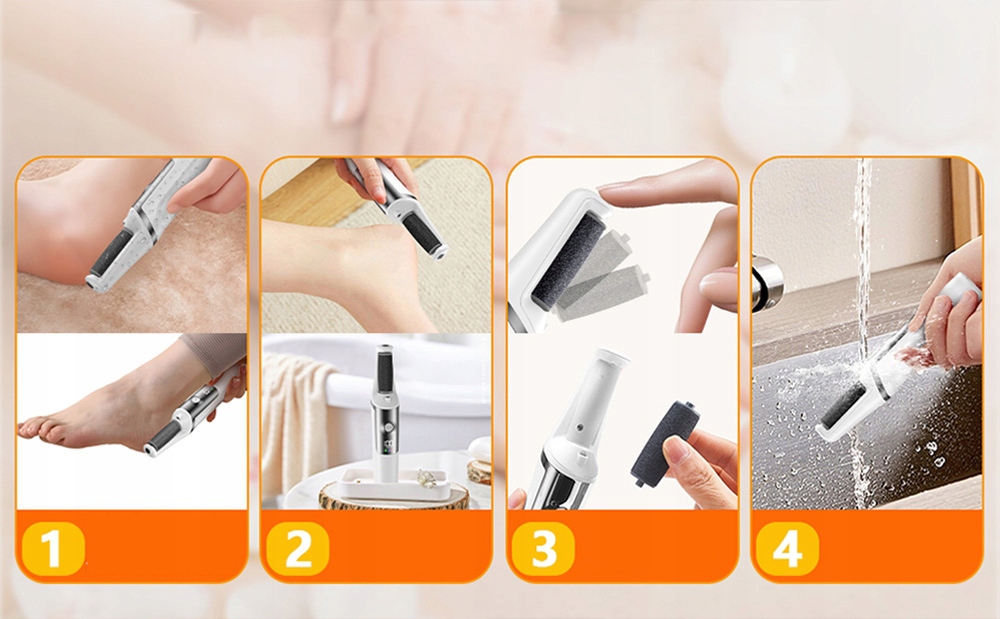 1

2

3

4