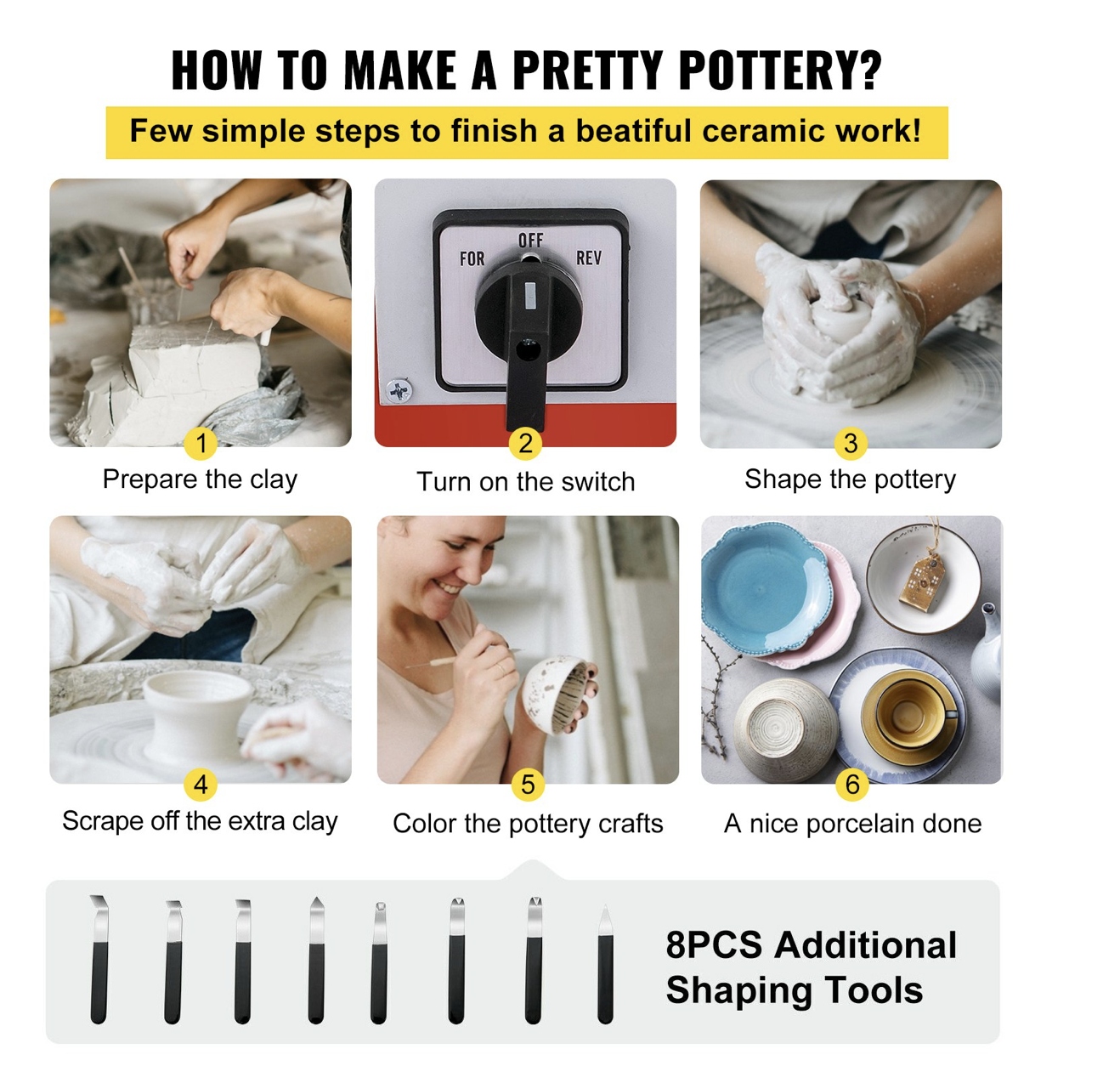 HOW TO MAKE A PRETTY POTTERY?

Few simple steps to finish a beatiful ceramic work!

FOR OFF REV

1
Prepare the clay

2
Turn on the switch

3
Shape the pottery

4
Scrape off the extra clay

5
Color the pottery crafts

6
A nice porcelain done

8PCS Additional Shaping Tools