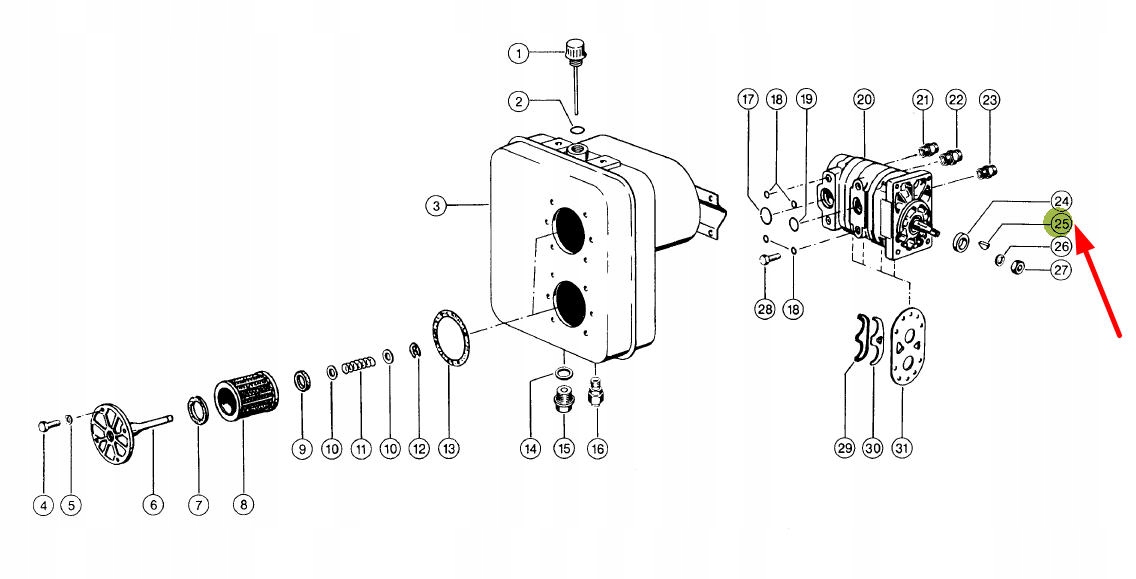 1
2
3
17 18 19 20 21 22 23
24
25
26
27
28 18
29 30 31
4 5 6 7 8 9 10 11 10 12 13 14 15 16