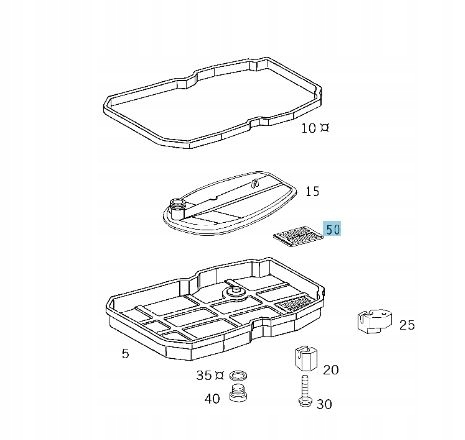 10 ¤

15

50

25

5

20

35 ¤

40

30