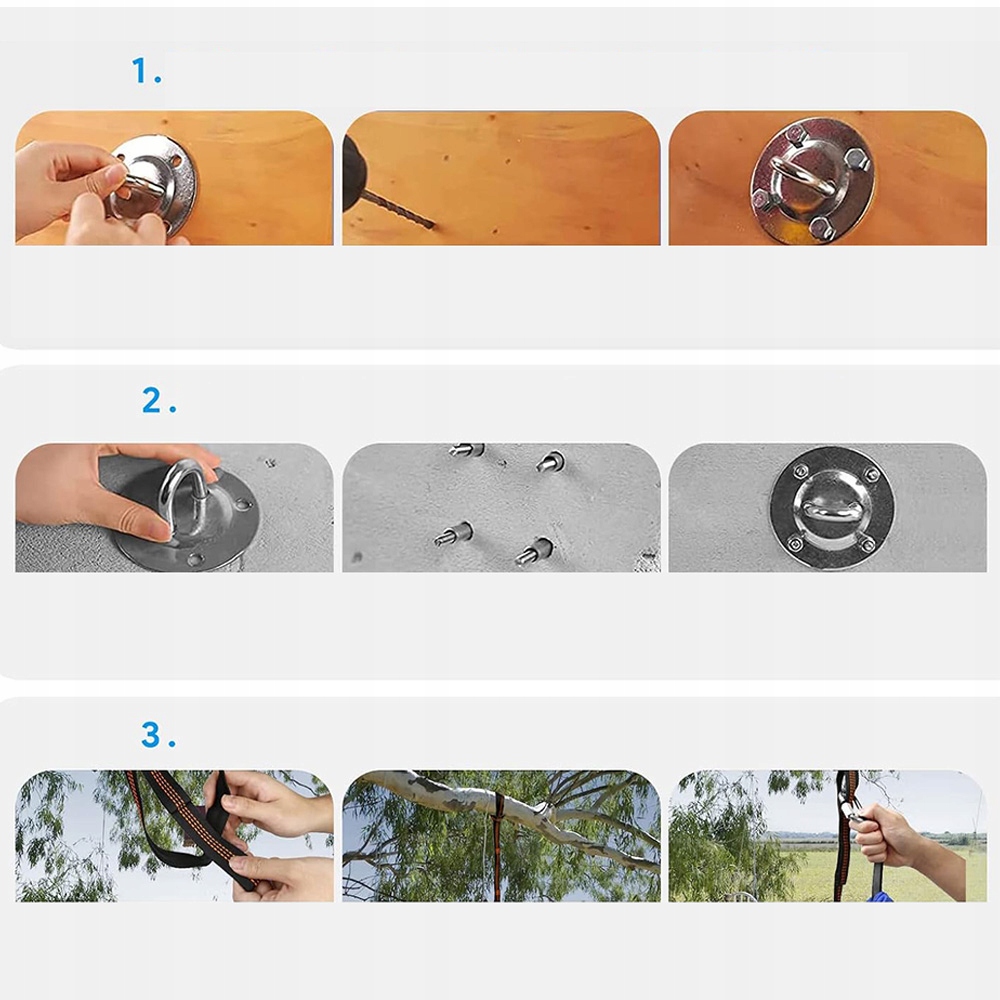 1.

2.

3.