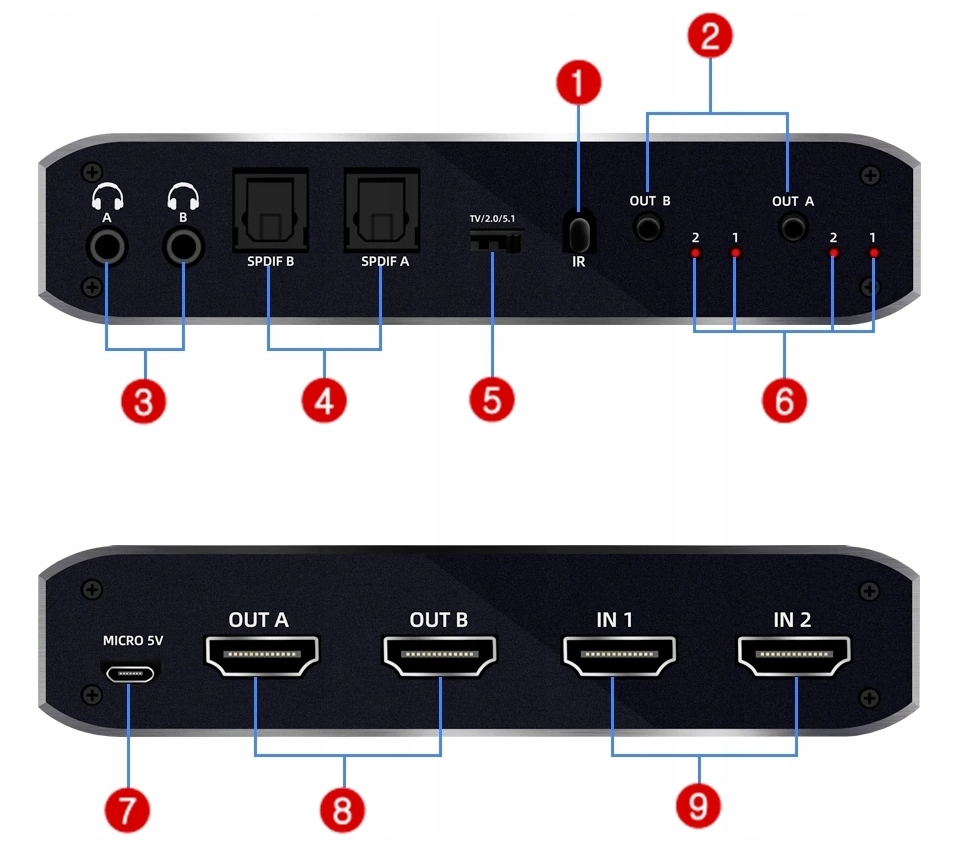 1
2
A
B
SPDIF B
SPDIF A
TV/2.0/5.1
IR
OUT B
OUT A
2
1
2
1
3
4
5
6

MICRO 5V
OUT A
OUT B
IN 1
IN 2
7
8
9