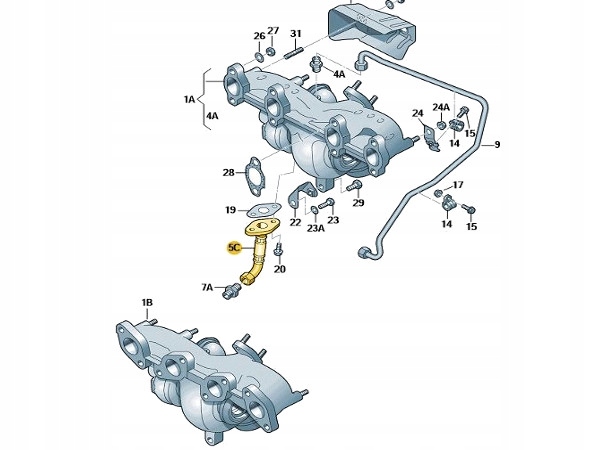 26
27
31
4A
1A
4A
24
24A
15
14
9
28
29
17
19
22
23A
23
14
15
5C
20
7A
1B