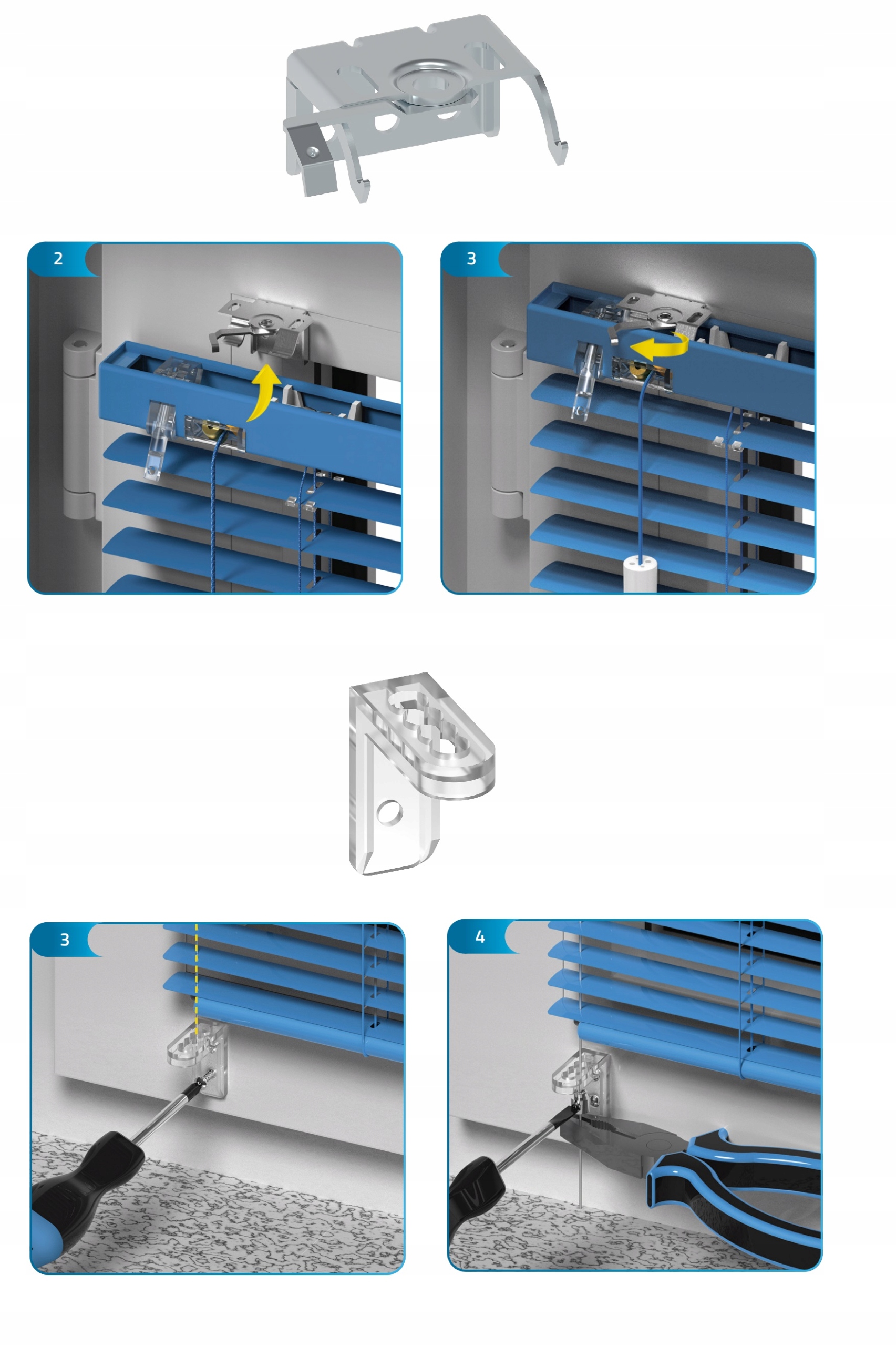 2

3

3

4