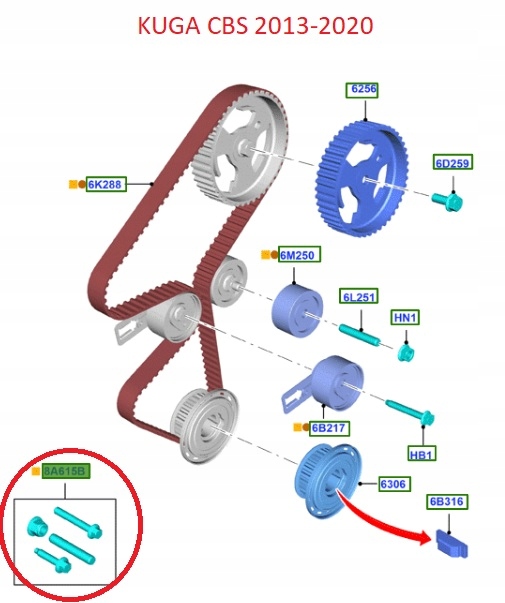 KUGA CBS 2013-2020

6256

6D259

6K288

6M250

6L251

HN1

6B217

HB1

8A615B

6306

6B316