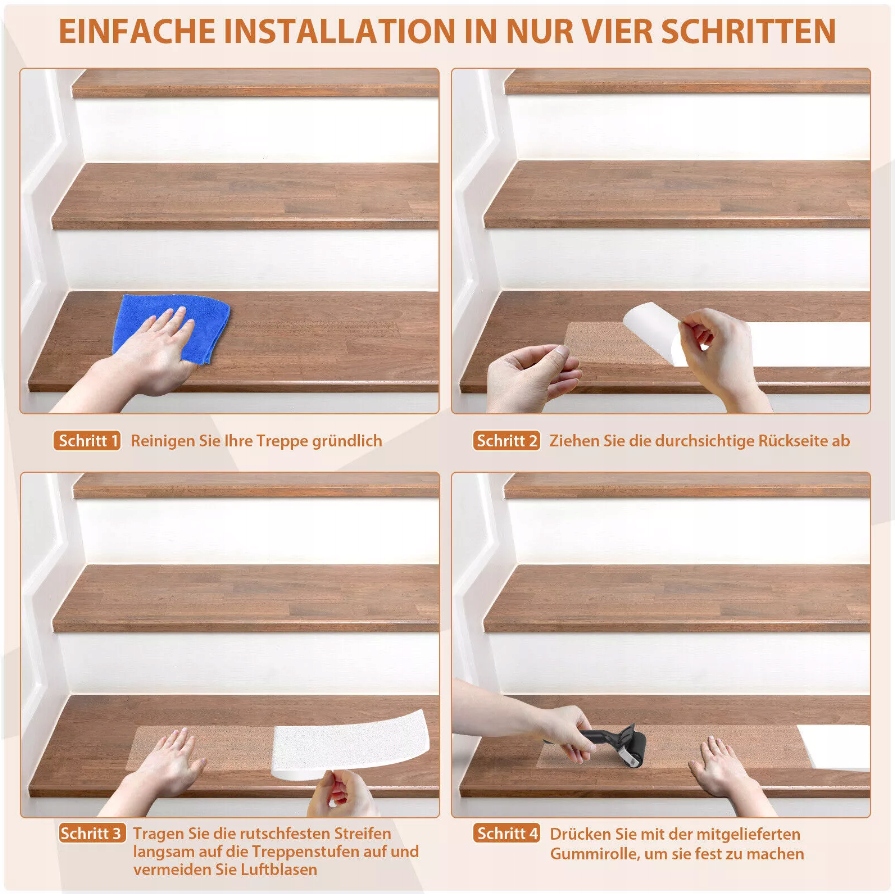 EINFACHE INSTALLATION IN NUR VIER SCHRITTEN

Schritt 1 Reinigen Sie Ihre Treppe gründlich

Schritt 2 Ziehen Sie die durchsichtige Rückseite ab

Schritt 3 Tragen Sie die rutschfesten Streifen langsam auf die Treppenstufen auf und vermeiden Sie Luftblasen

Schritt 4 Drücken Sie mit der mitgelieferten Gummirolle, um sie fest zu machen