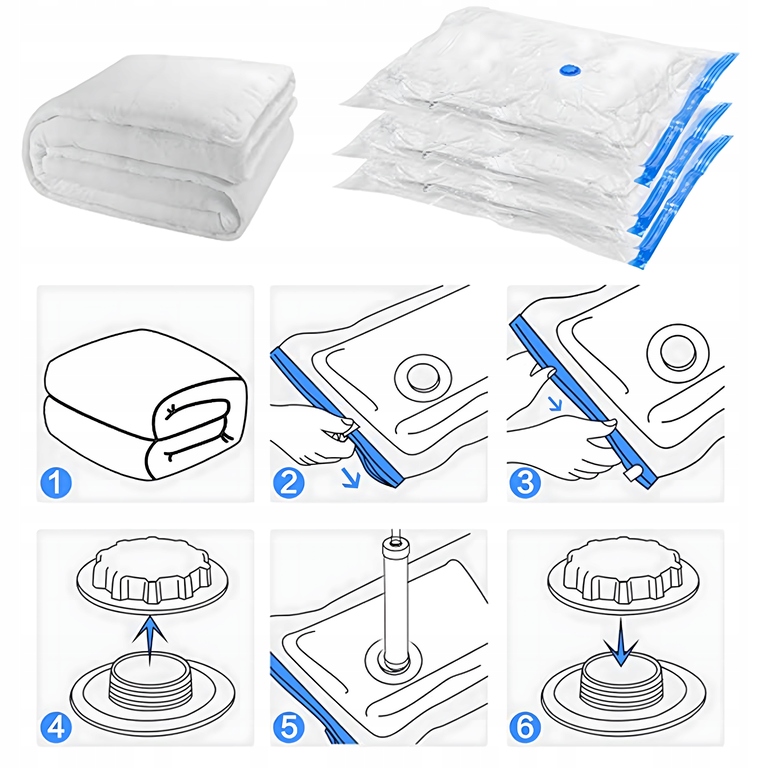 1
2
3
4
5
6