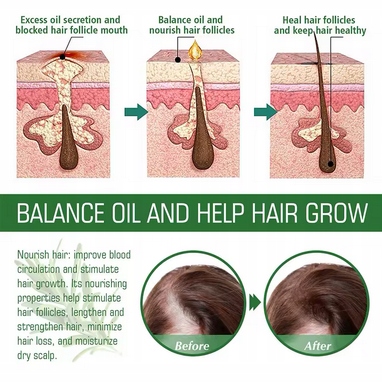 Excess oil secretion and blocked hair follicle mouth

Balance oil and nourish hair follicles

Heal hair follicles and keep hair healthy

BALANCE OIL AND HELP HAIR GROW

Nourish hair: improve blood circulation and stimulate hair growth. Its nourishing properties help stimulate hair follicles, lengthen and strengthen hair, minimize hair loss, and moisturize dry scalp.

Before

After