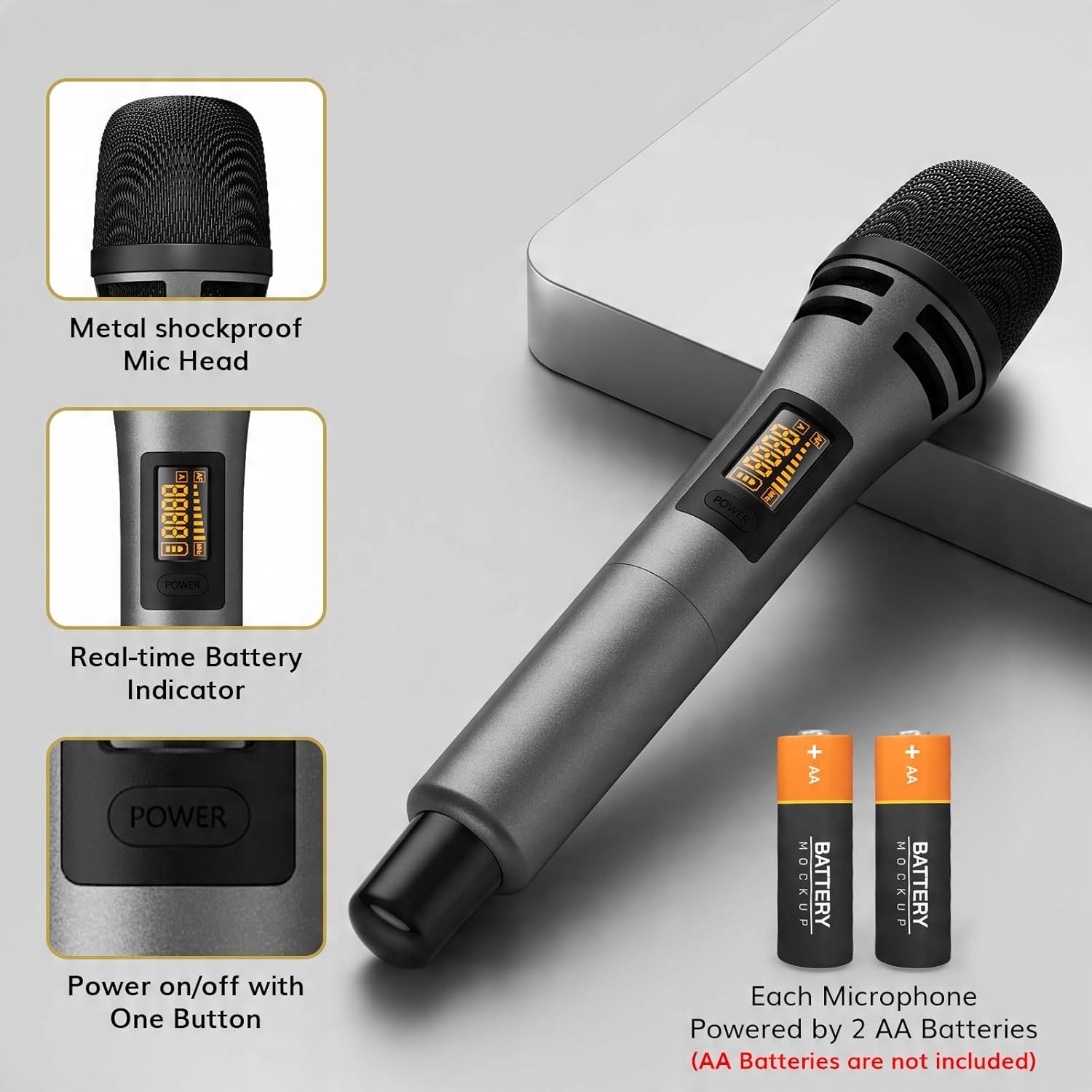 Metal shockproof Mic Head

A AF 8888 MHz
POWER

Real-time Battery Indicator

POWER

Power on/off with One Button

A AF 8888 MHz
POWER

+ AA BATTERY MOCKUP
+ AA BATTERY MOCKUP

Each Microphone Powered by 2 AA Batteries
(AA Batteries are not included)