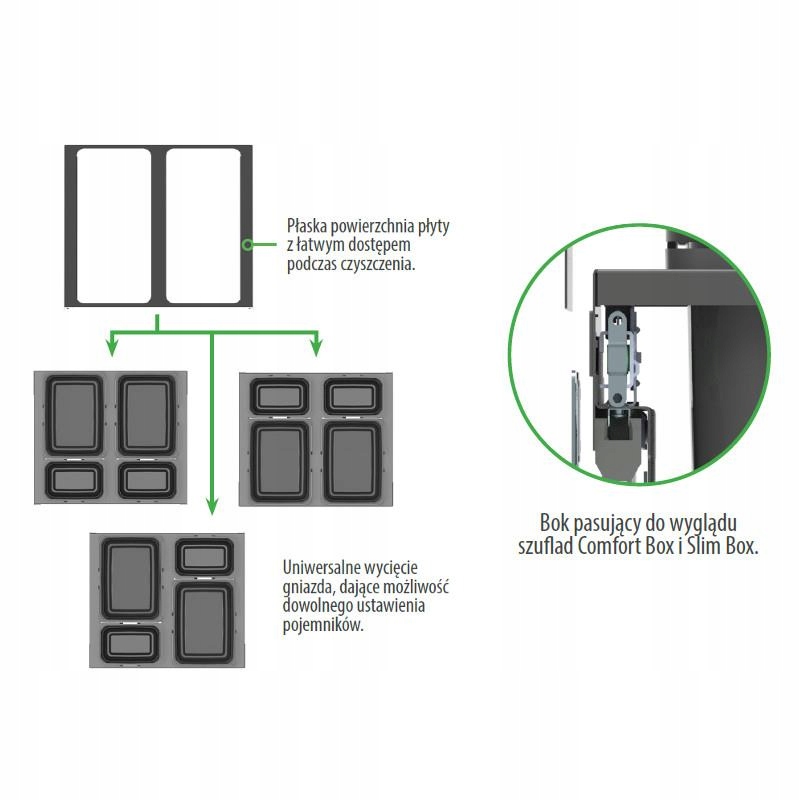 Płaska powierzchnia płyty z łatwym dostępem podczas czyszczenia.

Uniwersalne wycięcie gniazda, dające możliwość dowolnego ustawienia pojemników.

Bok pasujący do wyglądu szuflad Comfort Box i Slim Box.